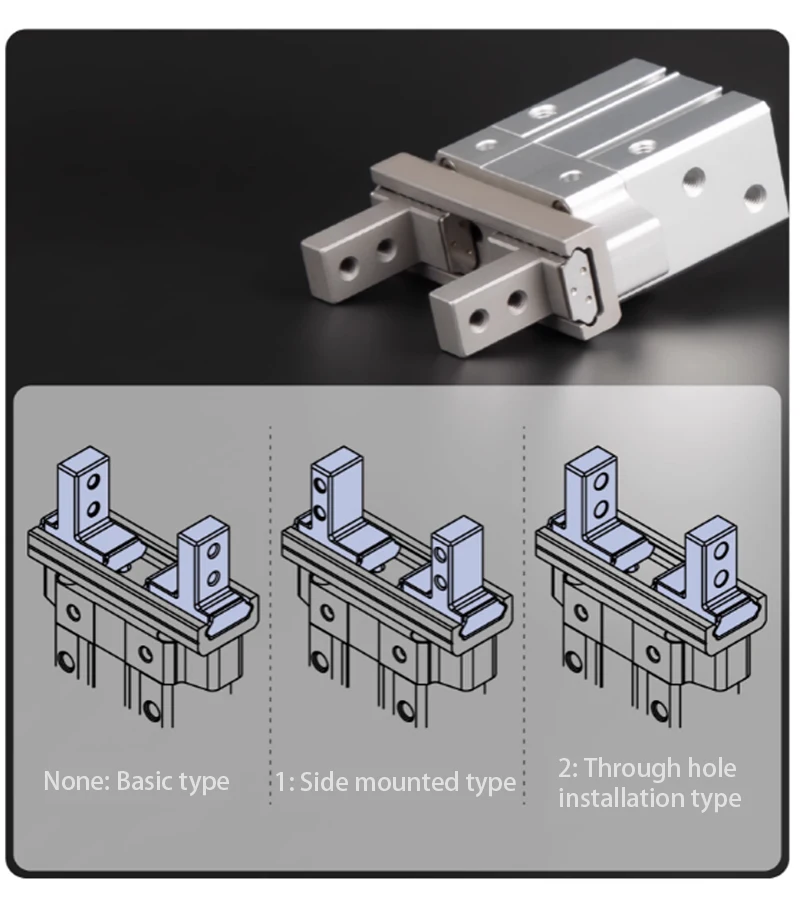 None: Basic type

1: Side mounted type

2: Through hole installation type