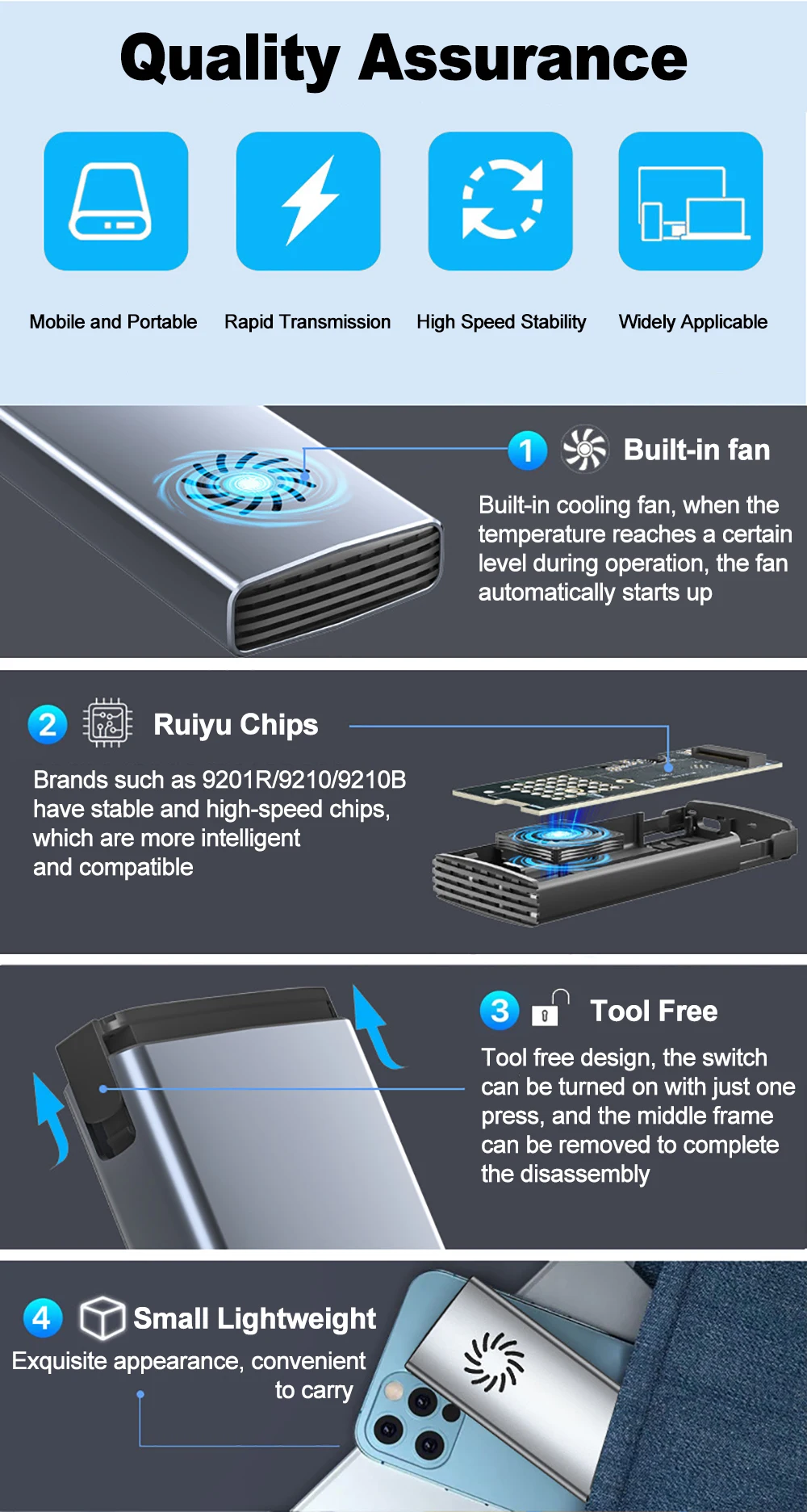 Quality Assurance

Mobile and Portable

Rapid Transmission

High Speed Stability

Widely Applicable

1 Built-in fan

Built-in cooling fan, when the temperature reaches a certain level during operation, the fan automatically starts up

2 Ruiyu Chips

Brands such as 9201R/9210/9210B have stable and high-speed chips, which are more intelligent and compatible

3 Tool Free

Tool free design, the switch can be turned on with just one press, and the middle frame can be removed to complete the disassembly

4 Small Lightweight

Exquisite appearance, convenient to carry