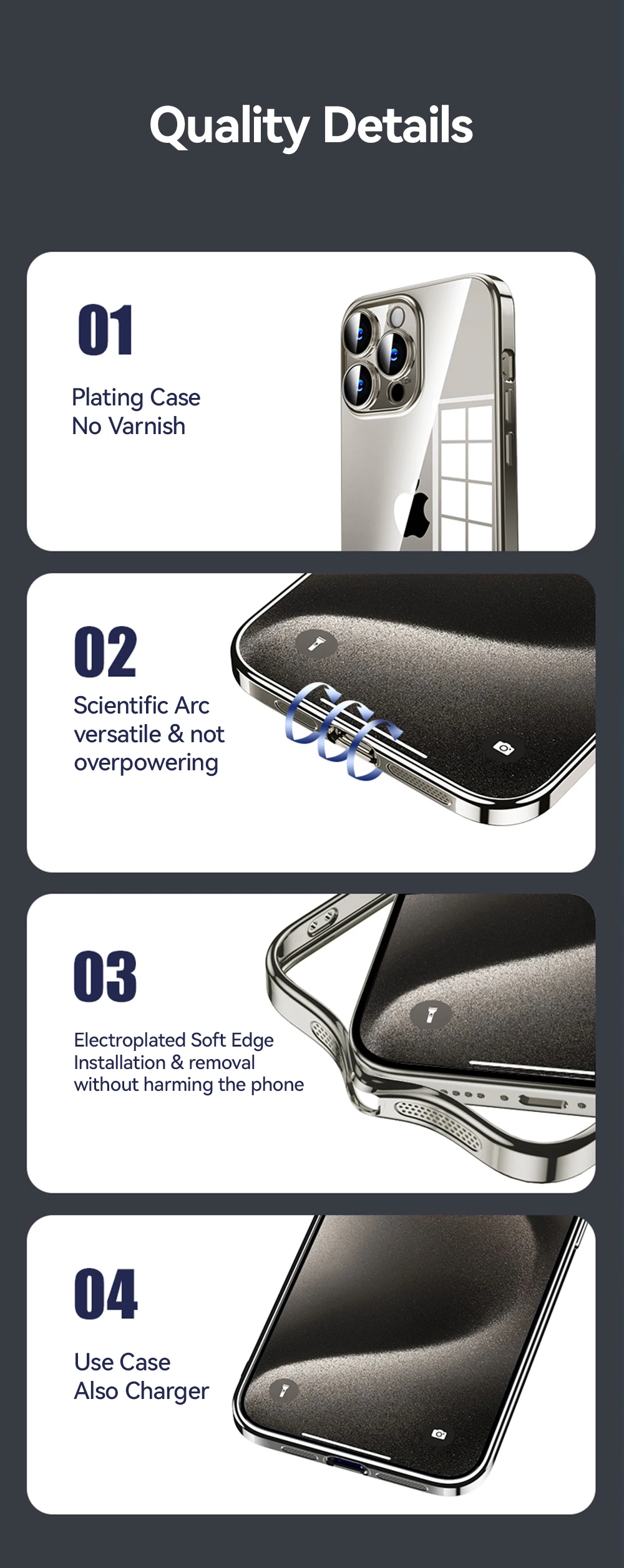 Quality Details

01

Plating Case
No Varnish

02

Scientific Arc
versatile & not
overpowering

03

Electroplated Soft Edge
Installation & removal
without harming the phone

04

Use Case
Also Charger