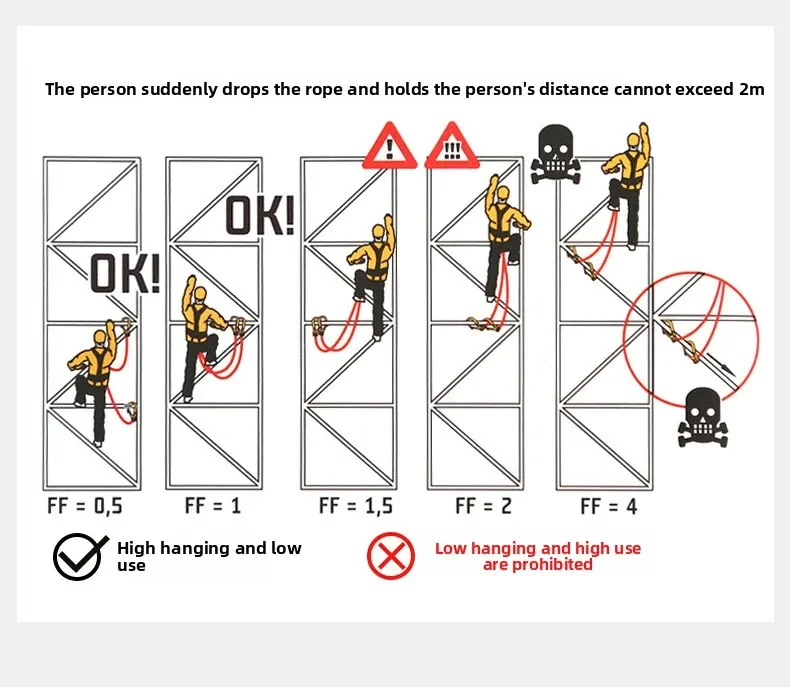 The person suddenly drops the rope and holds the person's distance cannot exceed 2m

!

!!!

OK!

OK!

FF = 0,5

FF = 1

FF = 1,5

FF = 2

FF = 4

High hanging and low use

Low hanging and high use are prohibited