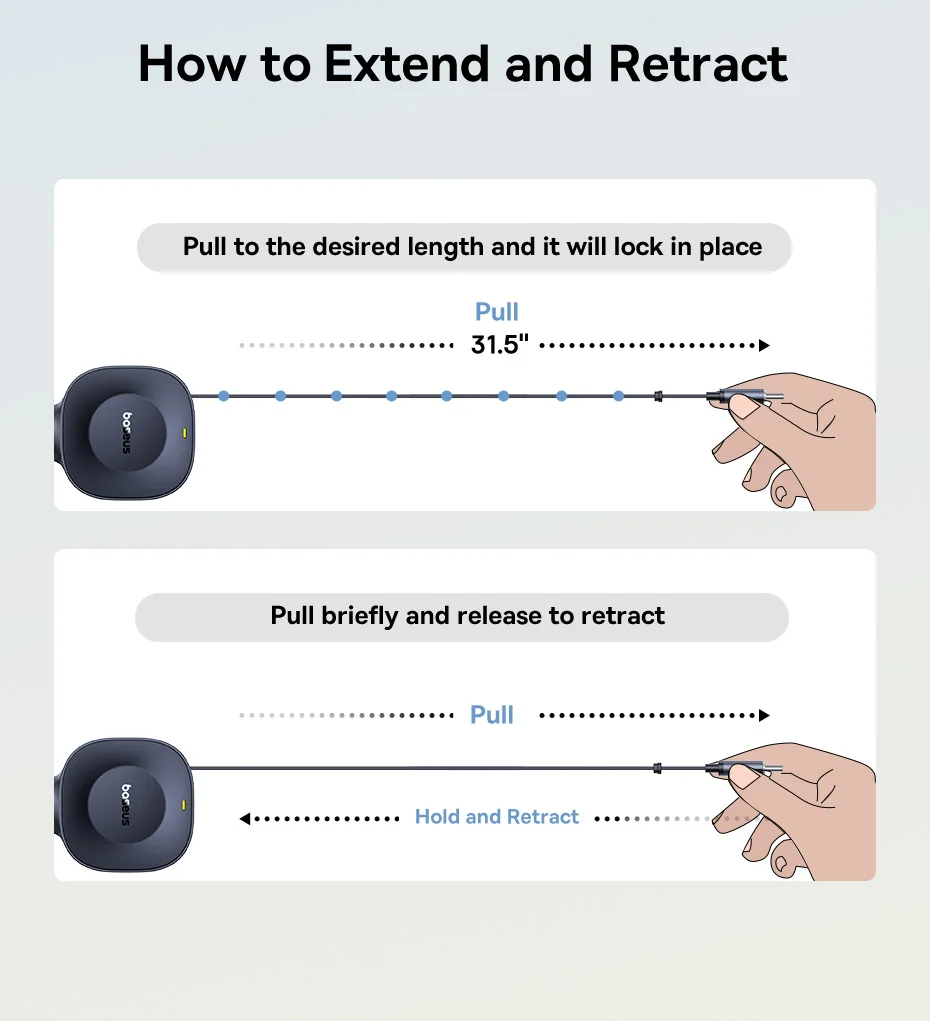 How to Extend and Retract

Pull to the desired length and it will lock in place

Pull

31.5"

baseus

Pull briefly and release to retract

Pull

baseus

Hold and Retract