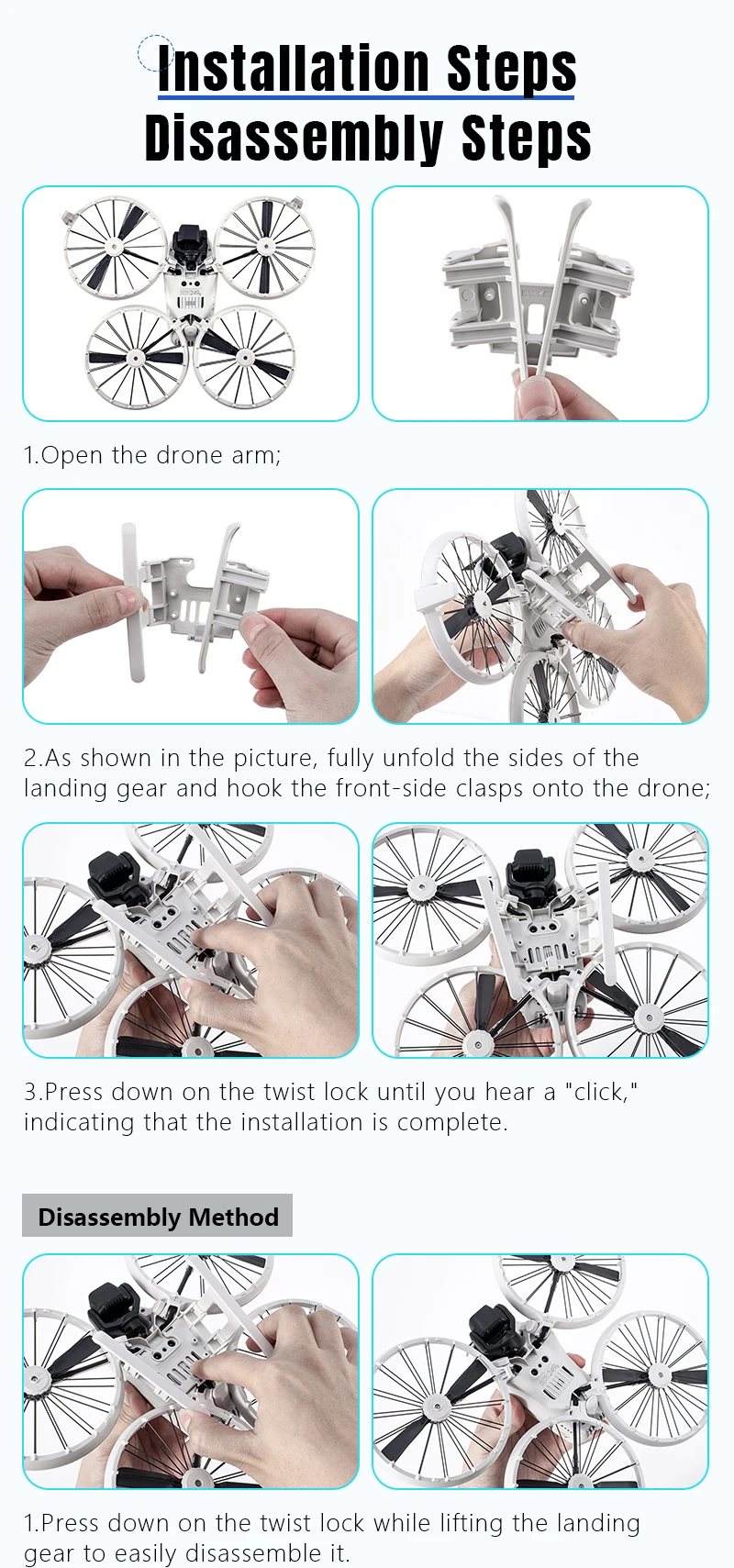 Installation Steps
Disassembly Steps

1.Open the drone arm;

2.As shown in the picture, fully unfold the sides of the landing gear and hook the front-side clasps onto the drone;

3.Press down on the twist lock until you hear a "click," indicating that the installation is complete.

Disassembly Method

1.Press down on the twist lock while lifting the landing gear to easily disassemble it.