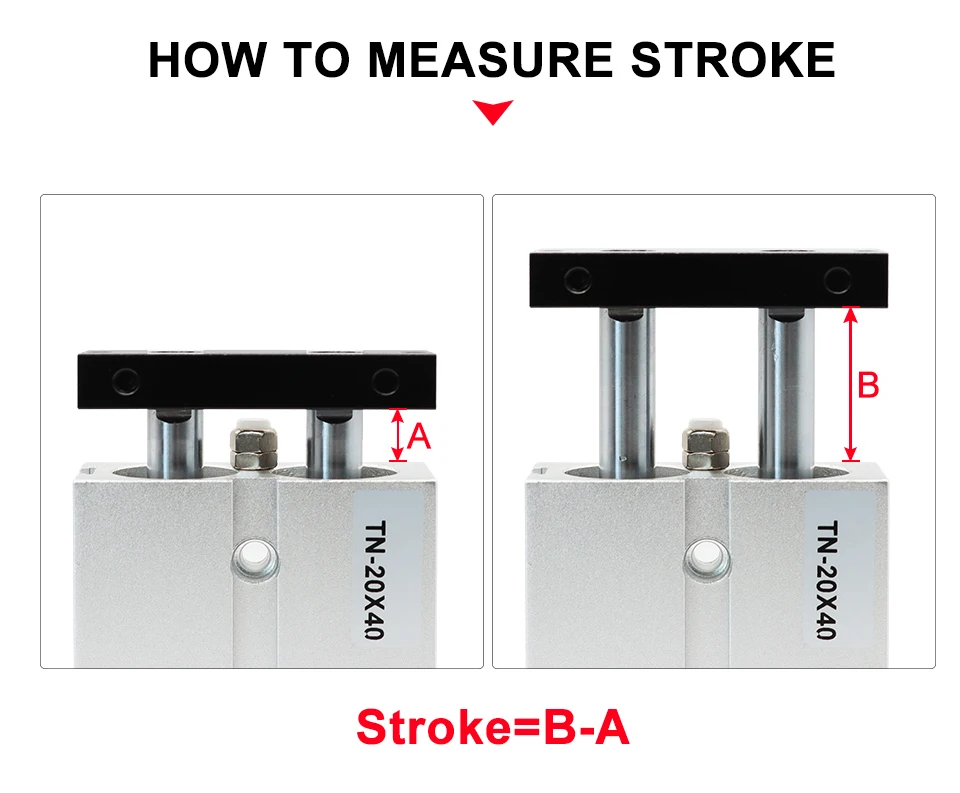 HOW TO MEASURE STROKE

A

TN-20X40

B

TN-20X40

Stroke=B-A