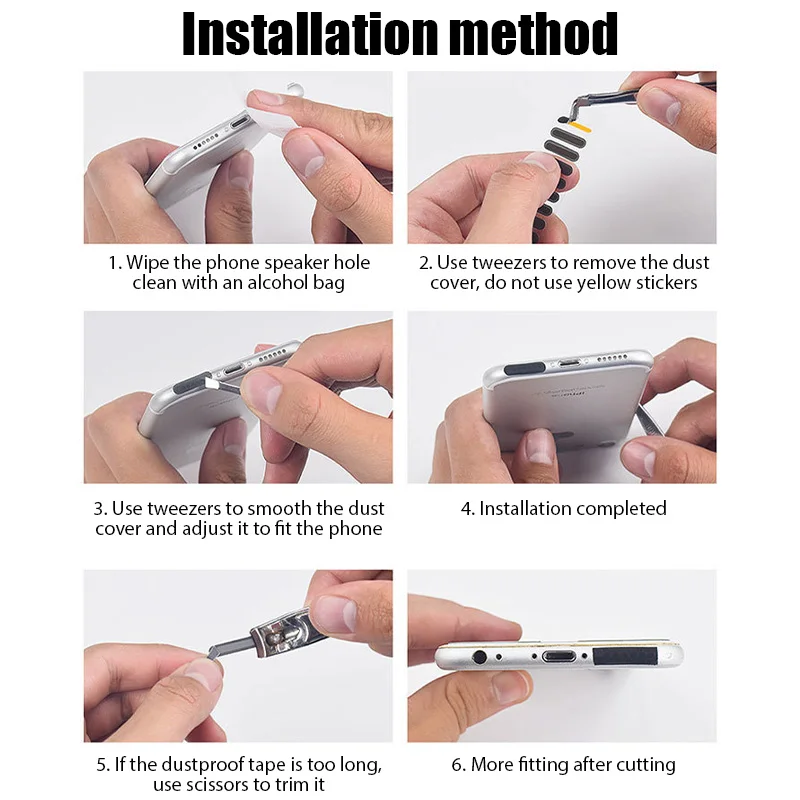 Installation method

1. Wipe the phone speaker hole clean with an alcohol bag

2. Use tweezers to remove the dust cover, do not use yellow stickers

3. Use tweezers to smooth the dust cover and adjust it to fit the phone

4. Installation completed

5. If the dustproof tape is too long, use scissors to trim it

6. More fitting after cutting