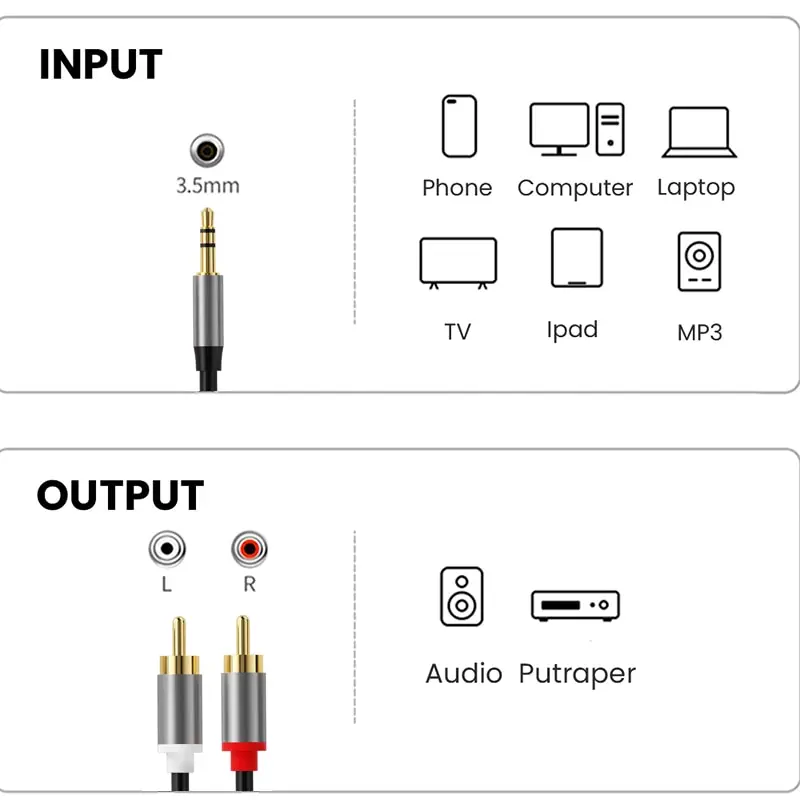 INPUT

3.5mm

Phone Computer Laptop

TV Ipad MP3

OUTPUT

L R

Audio Putraper