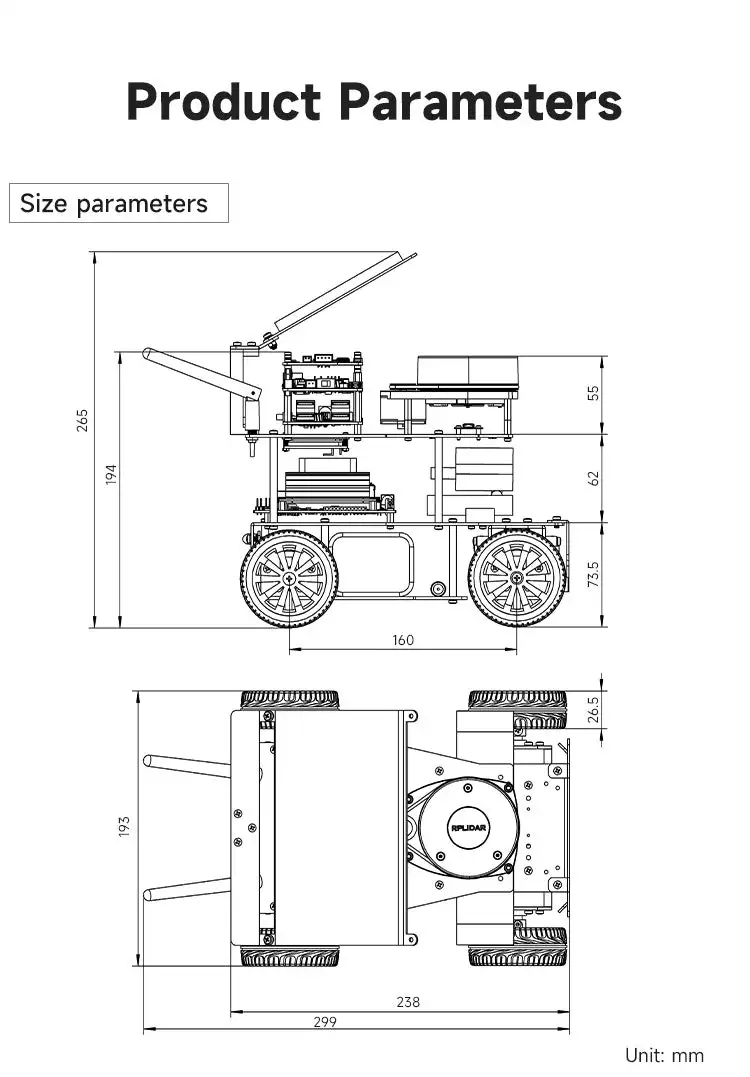 Product Parameters

Size parameters

265
194
55
62
73.5
160
26.5
193
RPLIDAR
238
299

Unit: mm