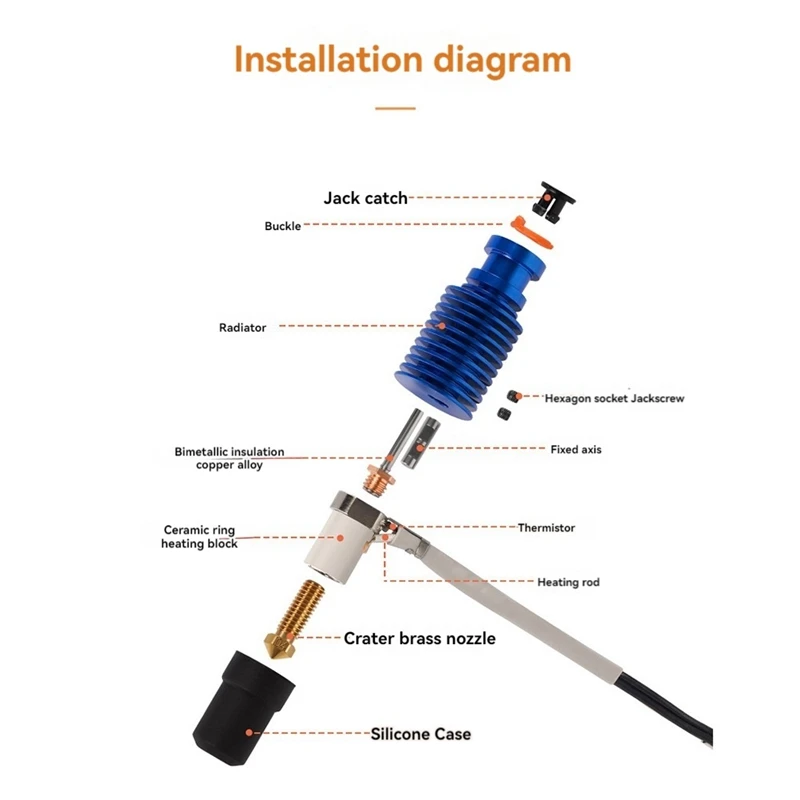 Installation diagram

Jack catch

Buckle

Radiator

Hexagon socket Jackscrew

Bimetallic insulation copper alloy

Fixed axis

Ceramic ring heating block

Thermistor

Heating rod

Crater brass nozzle

Silicone Case