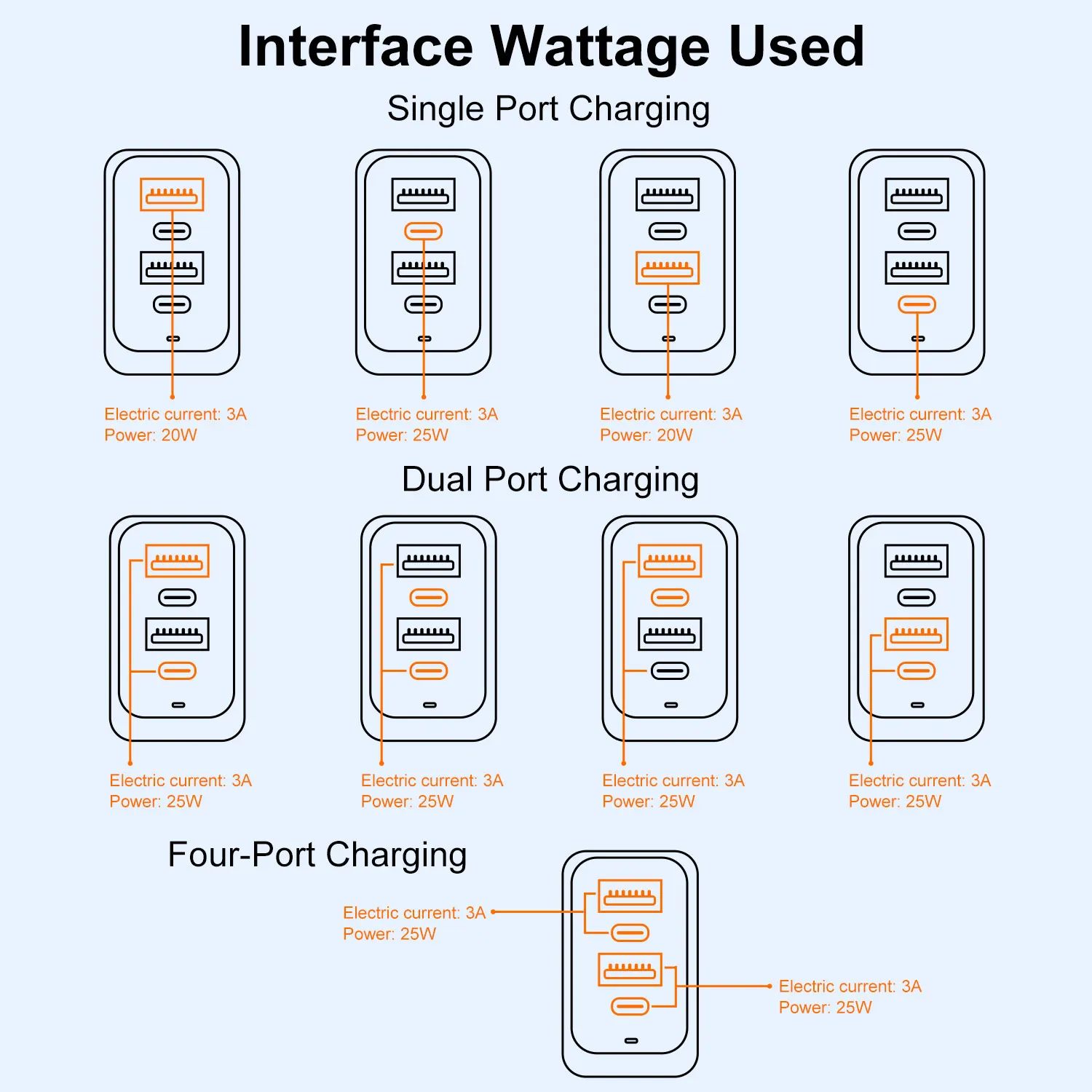 Interface Wattage Used

Single Port Charging

Electric current: 3A
Power: 20W

Electric current: 3A
Power: 25W

Electric current: 3A
Power: 20W

Electric current: 3A
Power: 25W

Dual Port Charging

Electric current: 3A
Power: 25W

Electric current: 3A
Power: 25W

Electric current: 3A
Power: 25W

Electric current: 3A
Power: 25W

Four-Port Charging

Electric current: 3A
Power: 25W

Electric current: 3A
Power: 25W