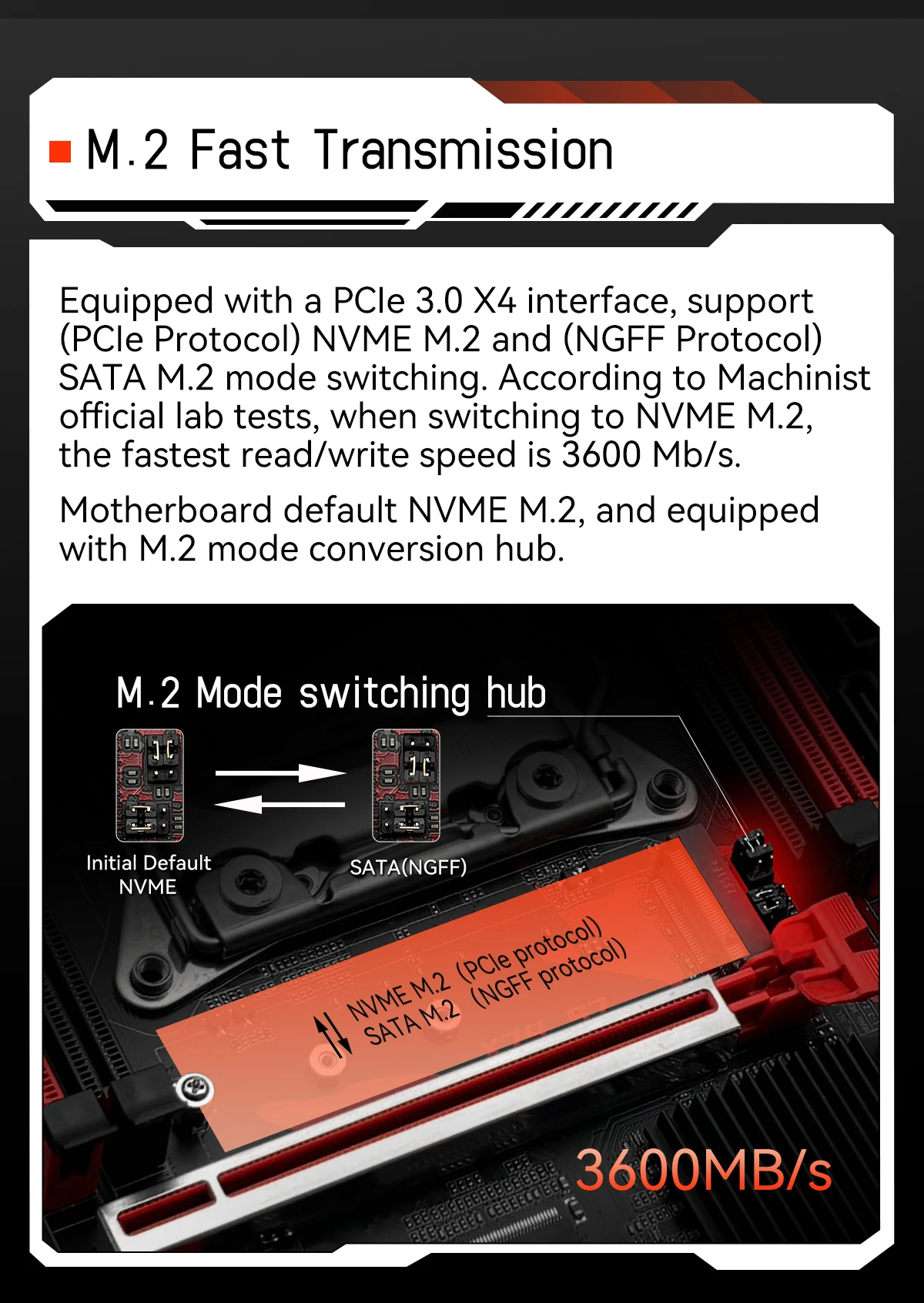 M.2 Fast Transmission

Equipped with a PCIe 3.0 X4 interface, support (PCIe Protocol) NVME M.2 and (NGFF Protocol) SATA M.2 mode switching. According to Machinist official lab tests, when switching to NVME M.2, the fastest read/write speed is 3600 Mb/s.

Motherboard default NVME M.2, and equipped with M.2 mode conversion hub.

M.2 Mode switching hub

Initial Default NVME

SATA(NGFF)

NVME M.2 (PCIe protocol)
SATA M.2 (NGFF protocol)

3600MB/s