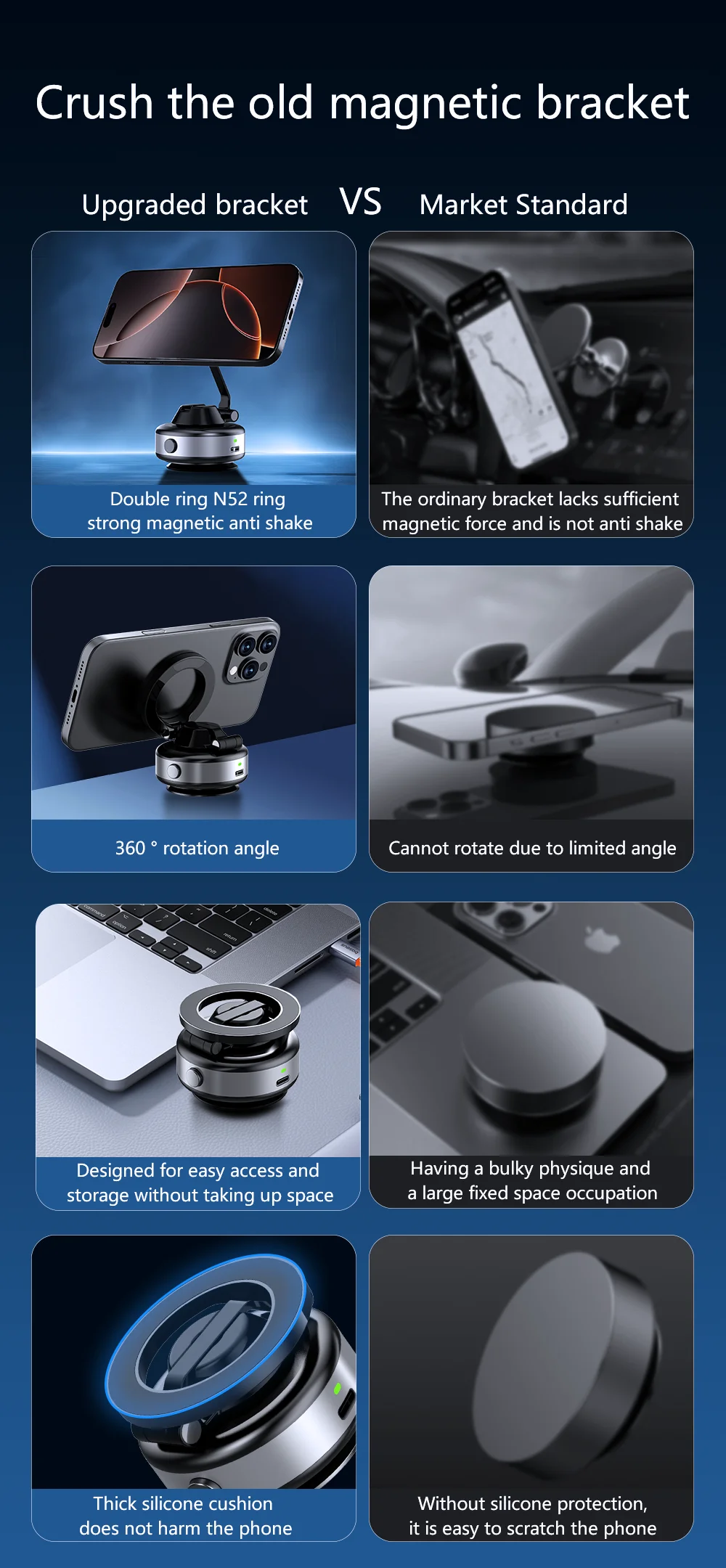 Crush the old magnetic bracket

Upgraded bracket VS Market Standard

Double ring N52 ring strong magnetic anti shake

The ordinary bracket lacks sufficient magnetic force and is not anti shake

360 ° rotation angle

Cannot rotate due to limited angle

Designed for easy access and storage without taking up space

Having a bulky physique and a large fixed space occupation

Thick silicone cushion does not harm the phone

Without silicone protection, it is easy to scratch the phone