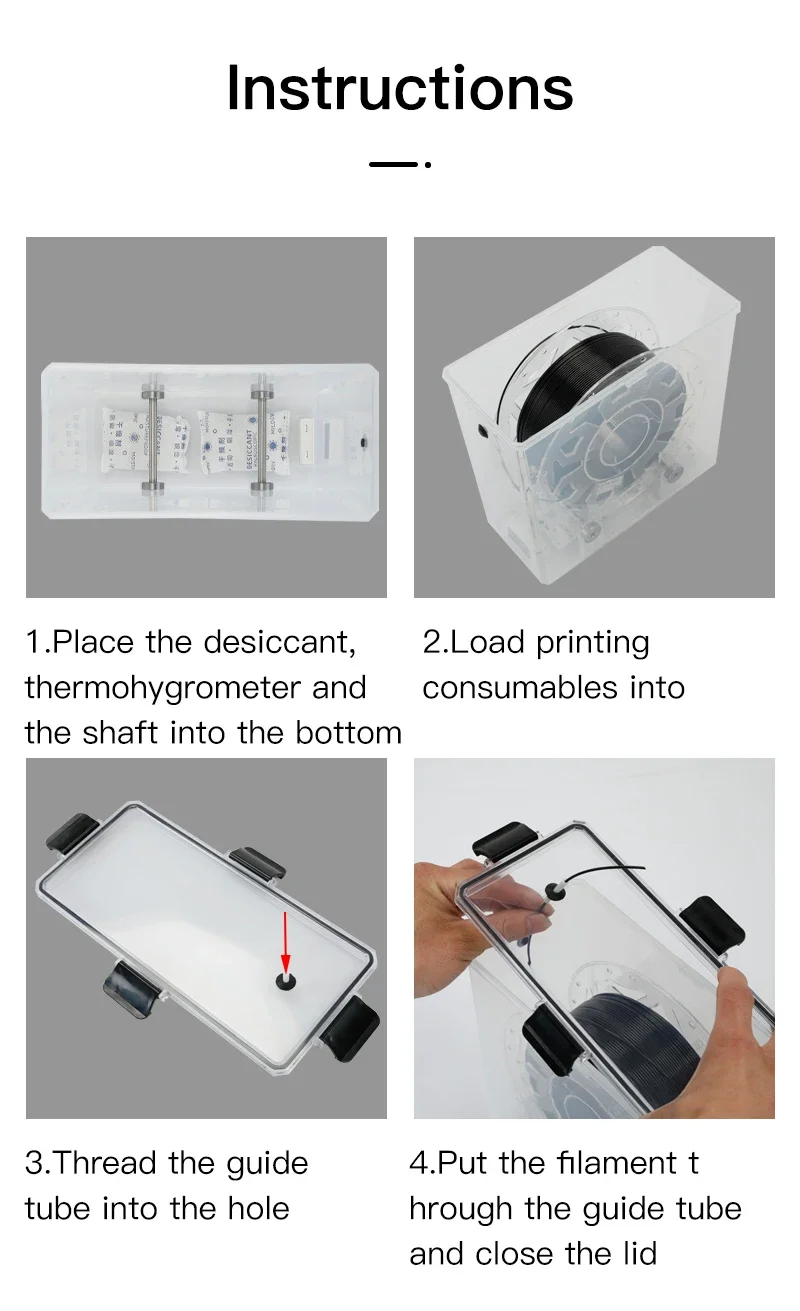 Instructions

DESICCANT

DESICCANT

1.Place the desiccant, thermohygrometer and the shaft into the bottom

2.Load printing consumables into

3.Thread the guide tube into the hole

4.Put the filament t hrough the guide tube and close the lid