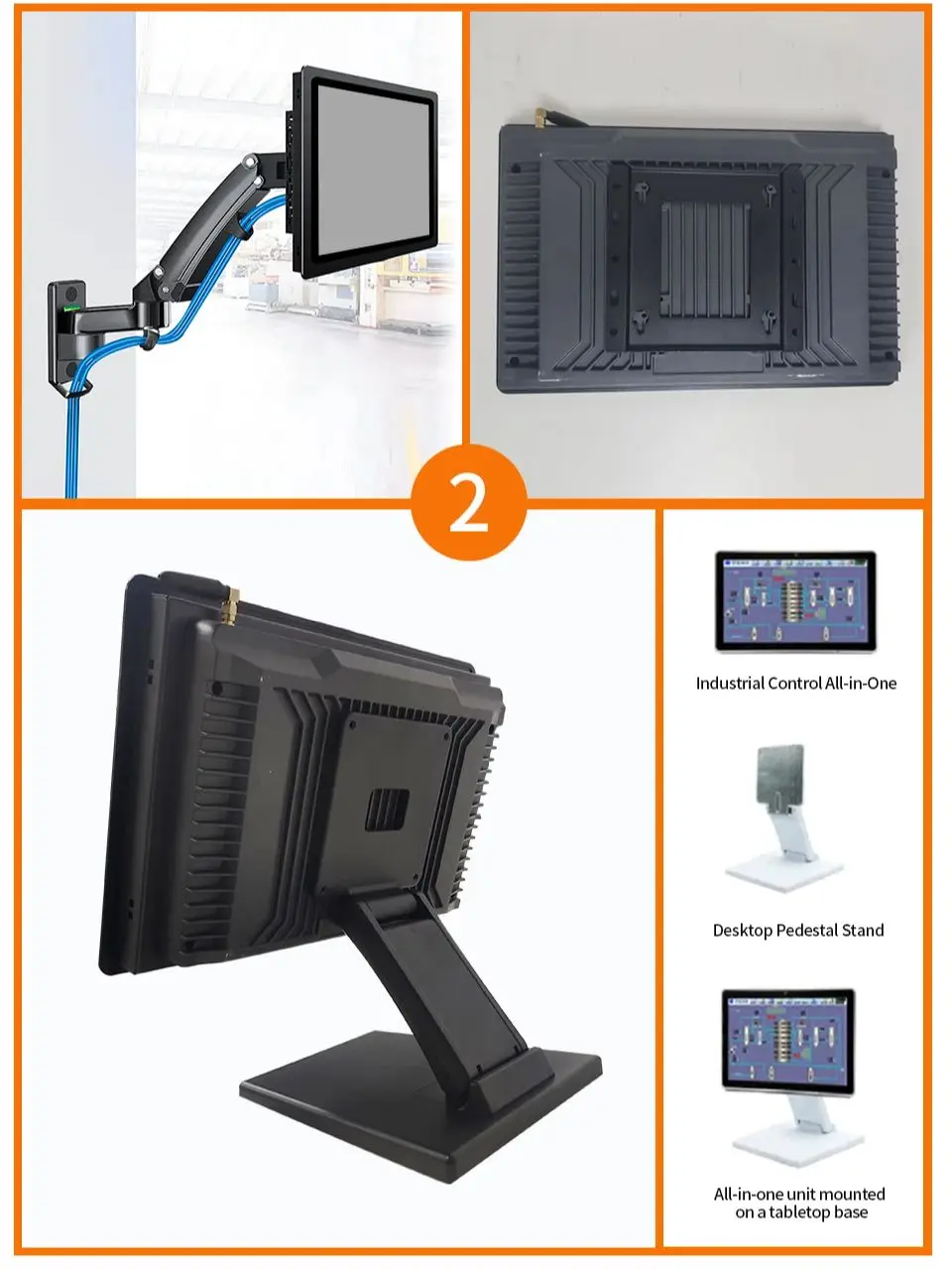 2

Industrial Control All-in-One

Desktop Pedestal Stand

All-in-one unit mounted on a tabletop base