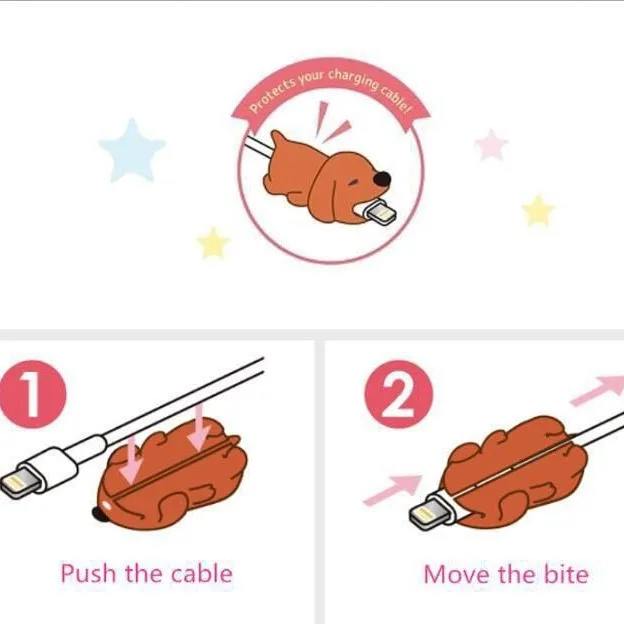 Protects your charging cable!

1

Push the cable

2

Move the bite