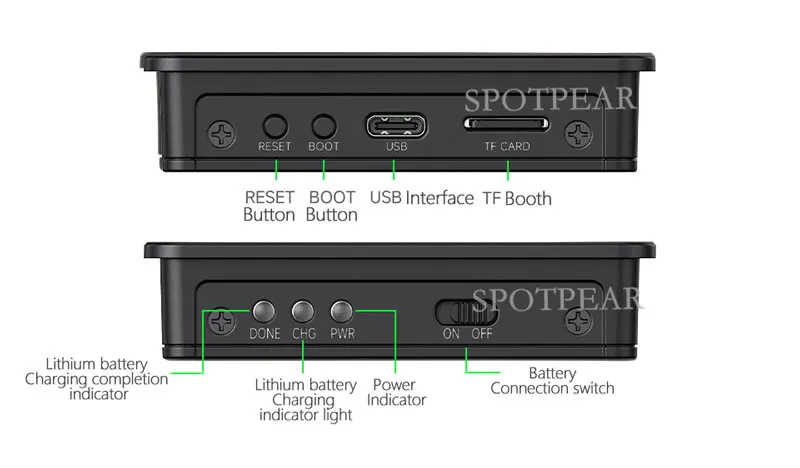 SPOTPEAR

RESET BOOT USB TF CARD

RESET Button

BOOT Button

USB Interface

TF Booth

SPOTPEAR

DONE CHG PWR

ON OFF

Lithium battery Charging completion indicator

Lithium battery Charging indicator light

Power Indicator

Battery Connection switch