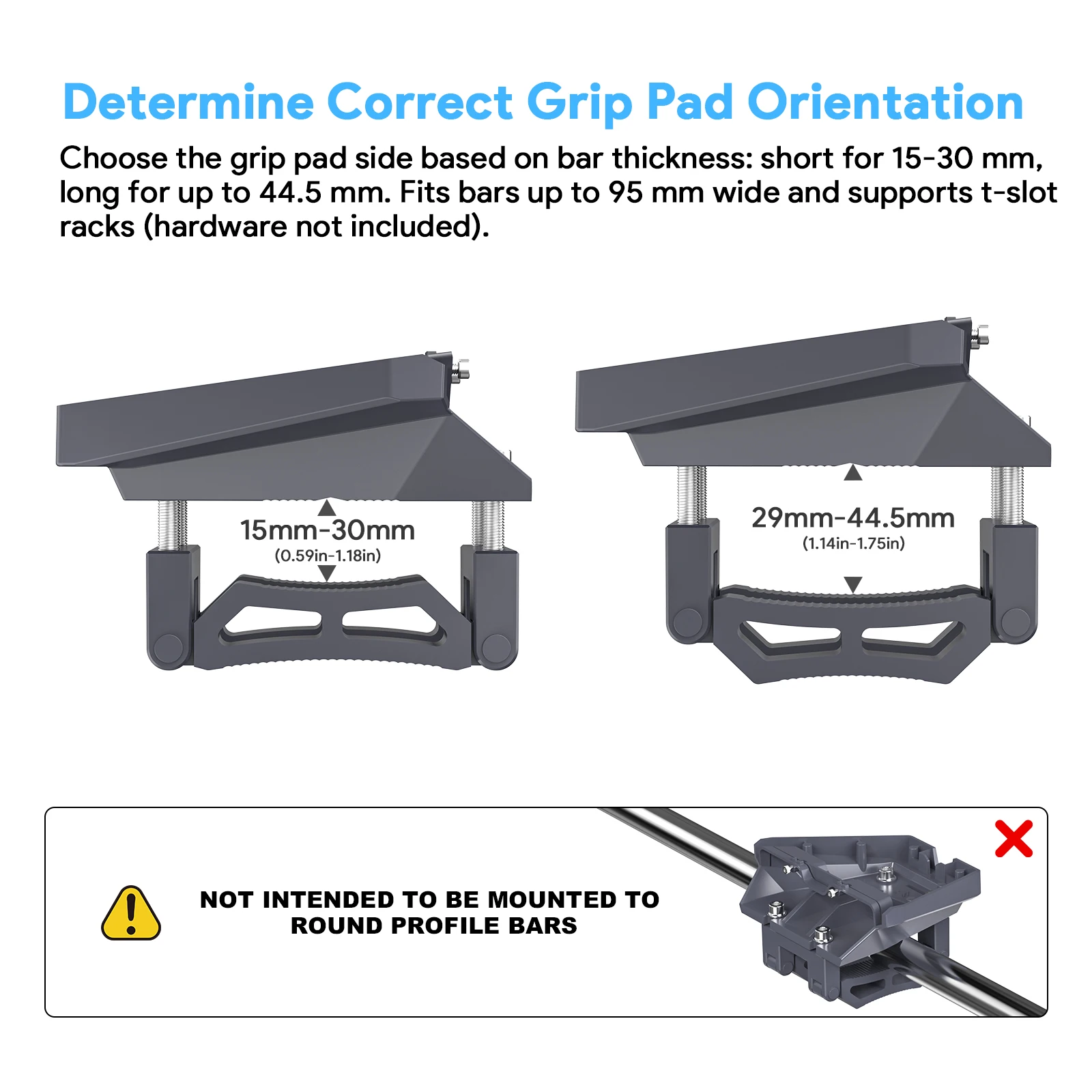 Determine Correct Grip Pad Orientation

Choose the grip pad side based on bar thickness: short for 15-30 mm, long for up to 44.5 mm. Fits bars up to 95 mm wide and supports t-slot racks (hardware not included).

15mm-30mm
(0.59in-1.18in)

29mm-44.5mm
(1.14in-1.75in)

NOT INTENDED TO BE MOUNTED TO ROUND PROFILE BARS