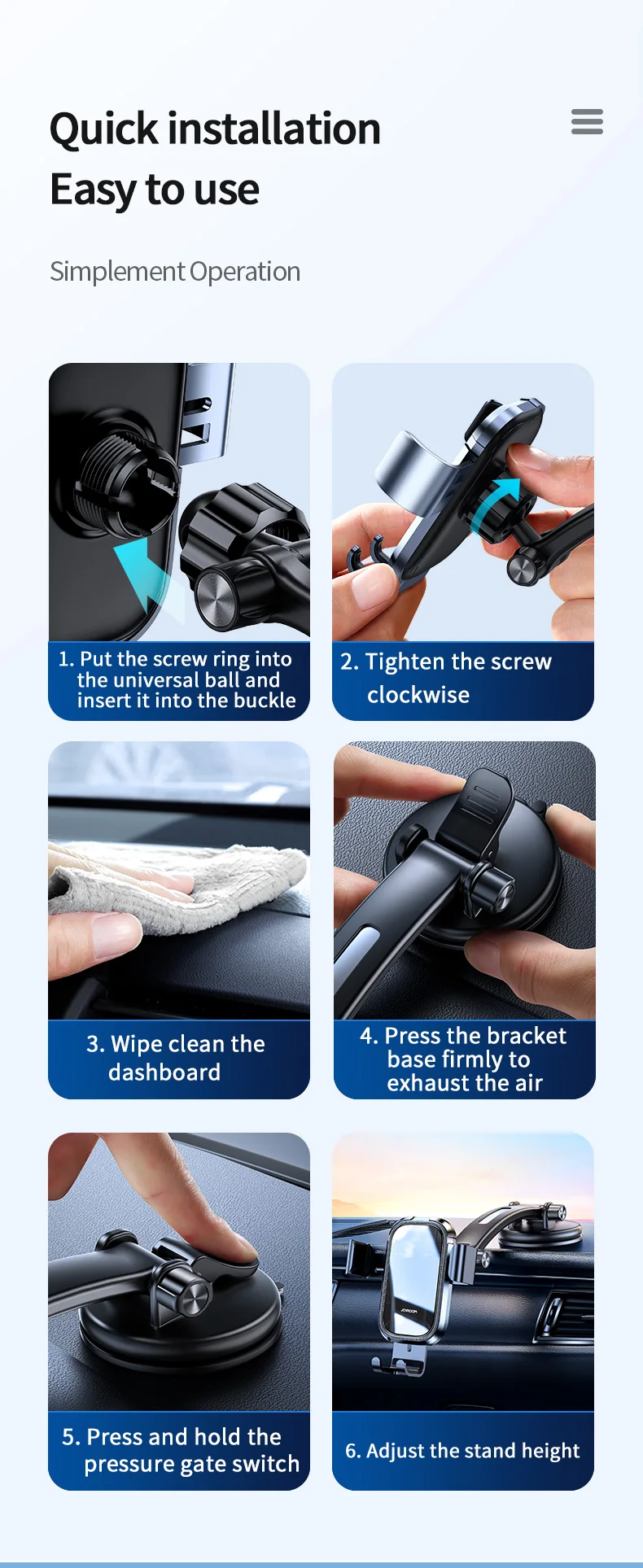 Quick installation
Easy to use

Simplement Operation

1. Put the screw ring into the universal ball and insert it into the buckle

2. Tighten the screw clockwise

3. Wipe clean the dashboard

4. Press the bracket base firmly to exhaust the air

5. Press and hold the pressure gate switch

JOYROOM

6. Adjust the stand height