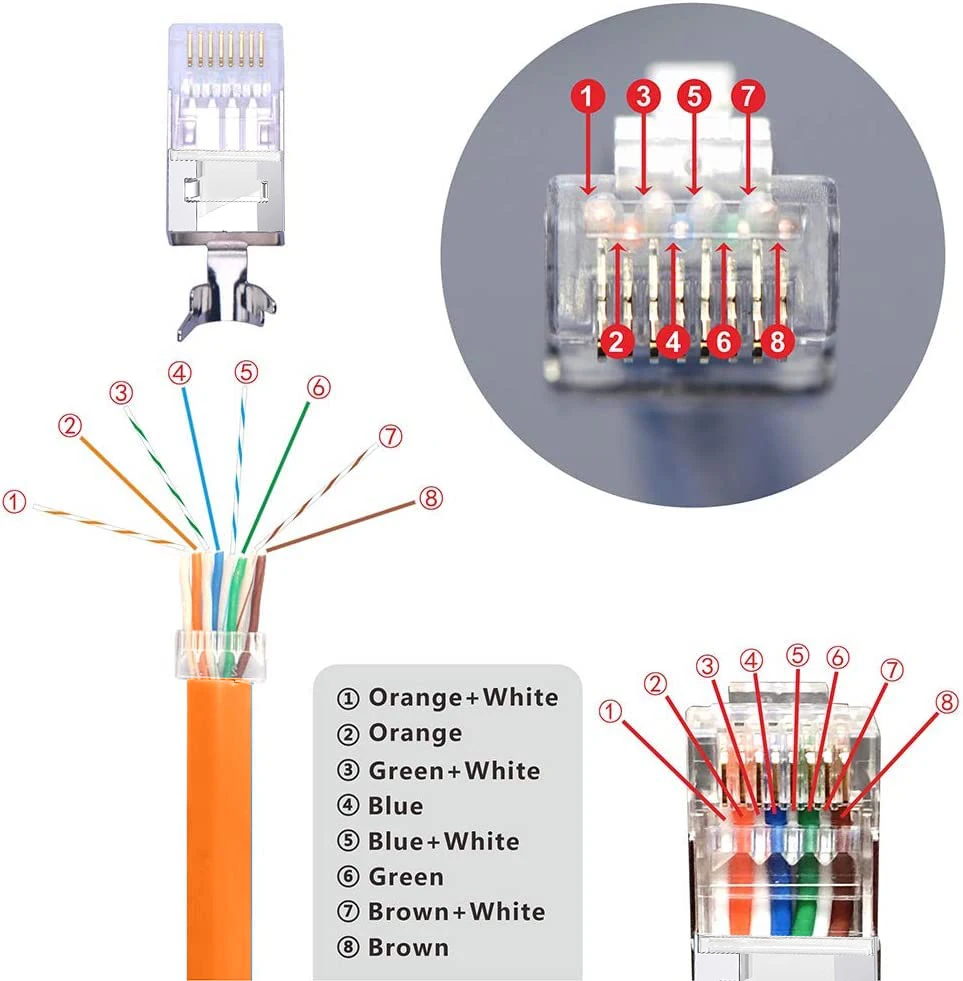 1 3 5 7
2 4 6 8

①
②
③
④
⑤
⑥
⑦
⑧

① Orange+White
② Orange
③ Green+White
④ Blue
⑤ Blue+White
⑥ Green
⑦ Brown+White
⑧ Brown

①
②
③
④
⑤
⑥
⑦
⑧