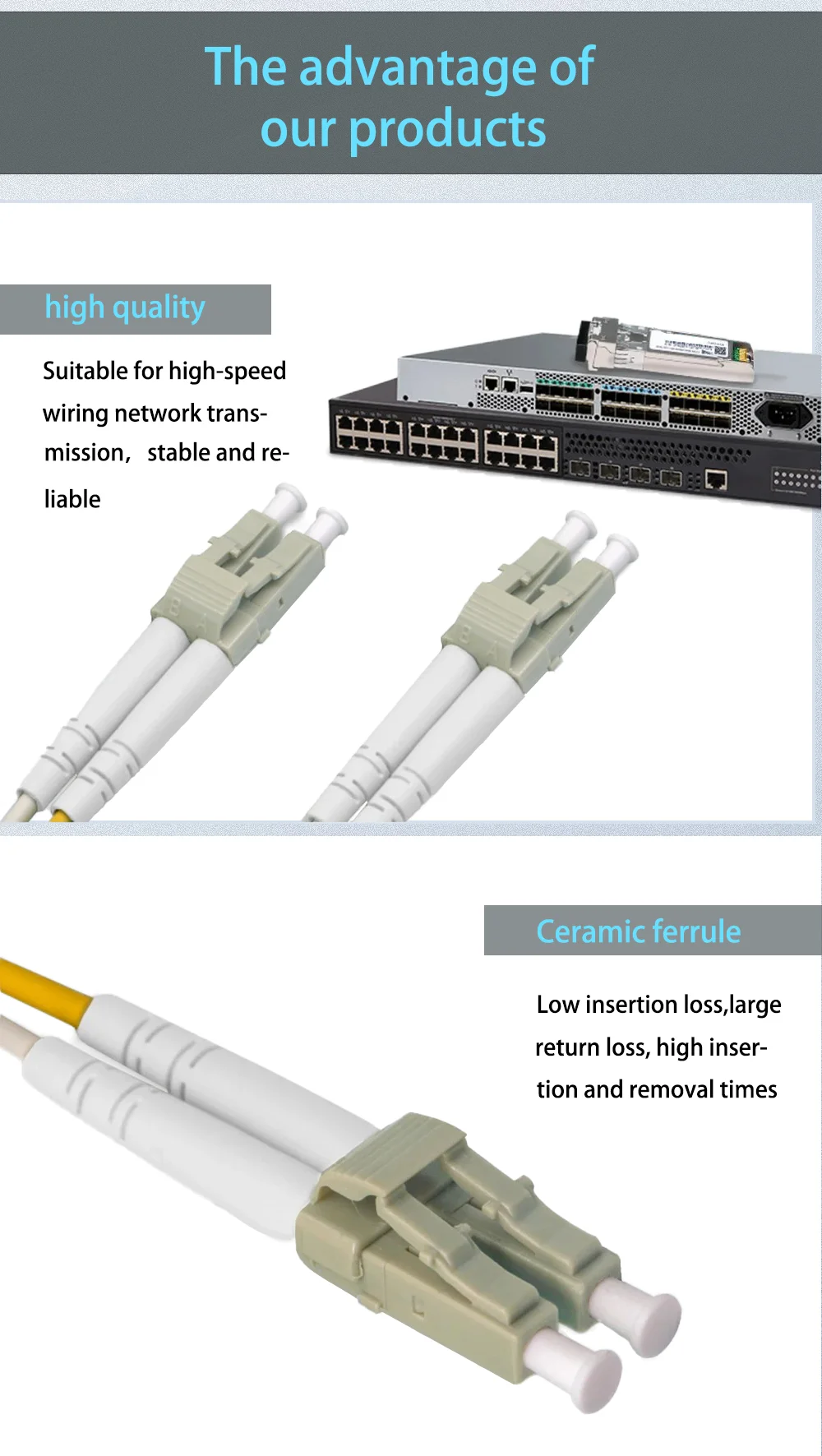 The advantage of our products

high quality

Suitable for high-speed wiring network transmission, stable and reliable

Ceramic ferrule

Low insertion loss,large return loss, high insertion and removal times