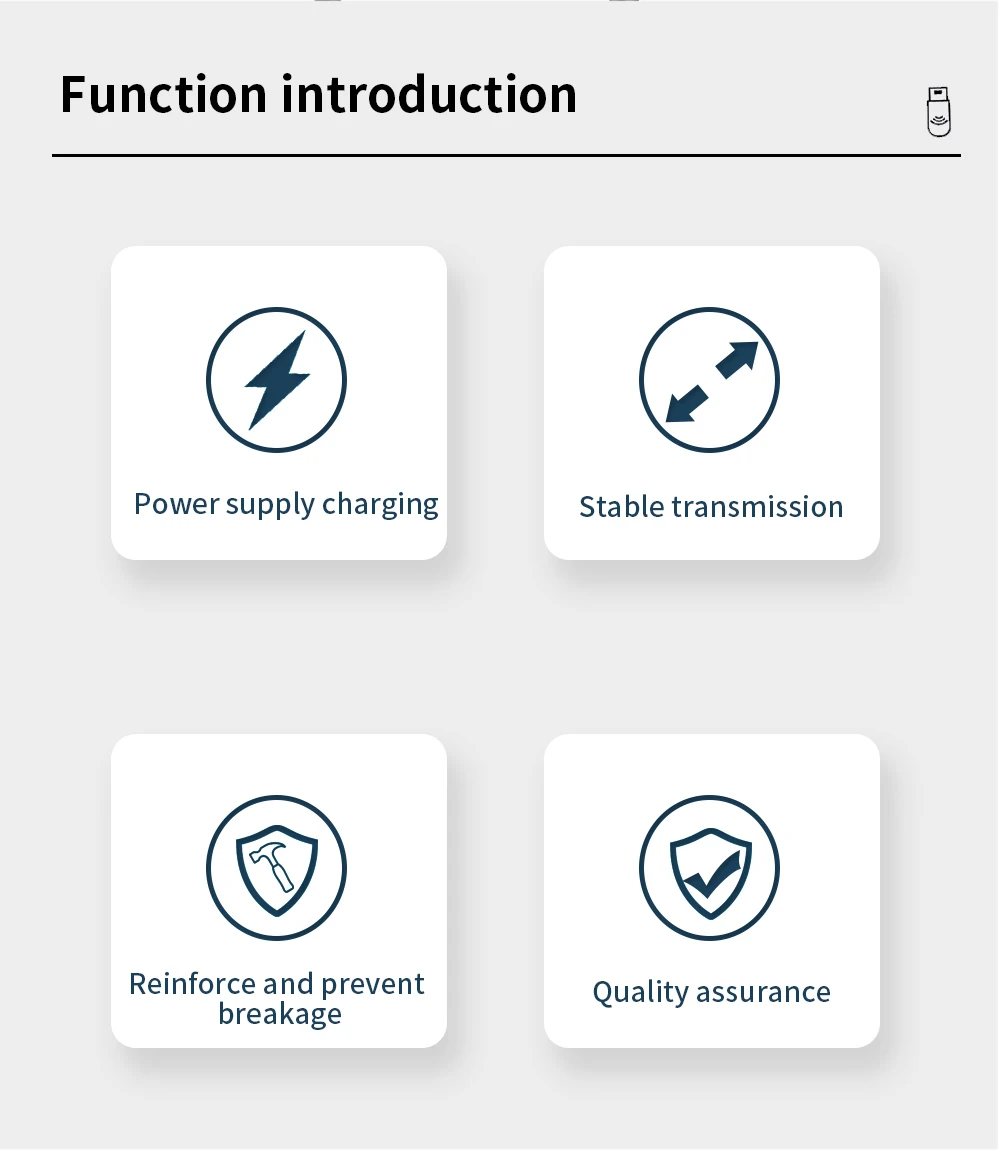 Function introduction

Power supply charging

Stable transmission

Reinforce and prevent breakage

Quality assurance