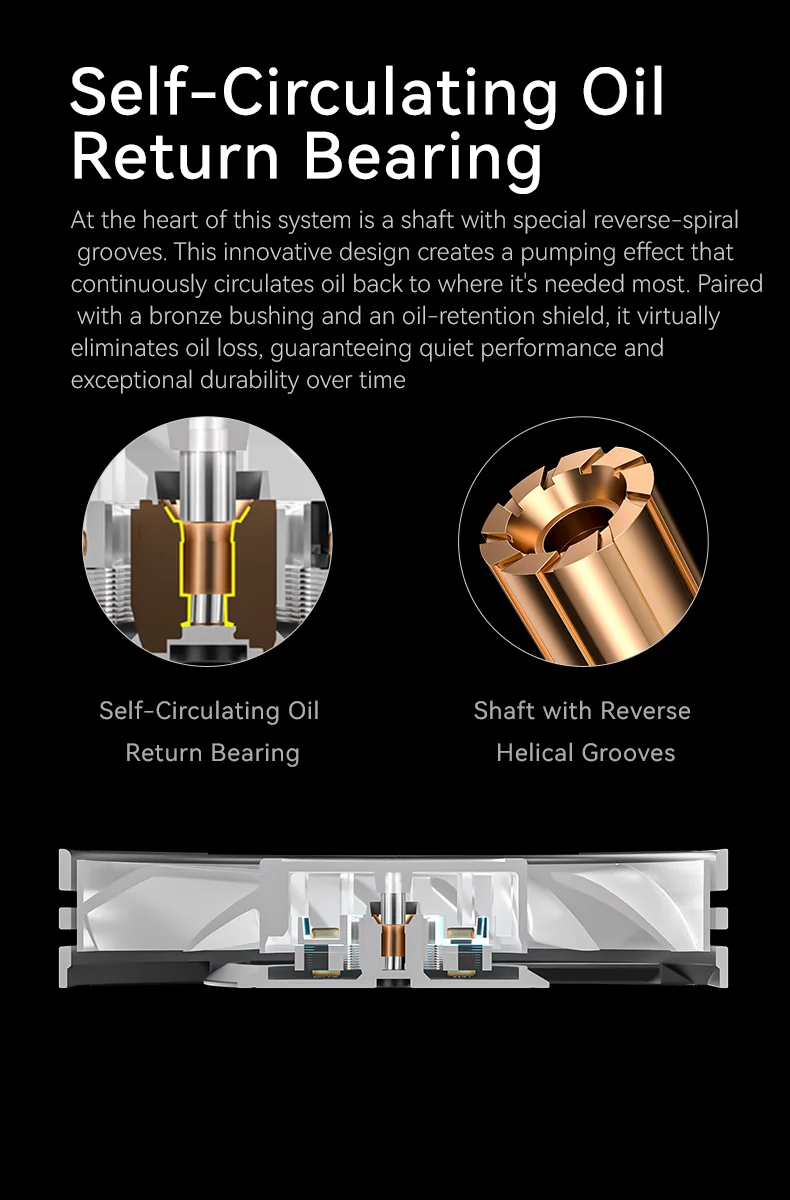 Self-Circulating Oil Return Bearing

At the heart of this system is a shaft with special reverse-spiral grooves. This innovative design creates a pumping effect that continuously circulates oil back to where it's needed most. Paired with a bronze bushing and an oil-retention shield, it virtually eliminates oil loss, guaranteeing quiet performance and exceptional durability over time

Self-Circulating Oil Return Bearing

Shaft with Reverse Helical Grooves