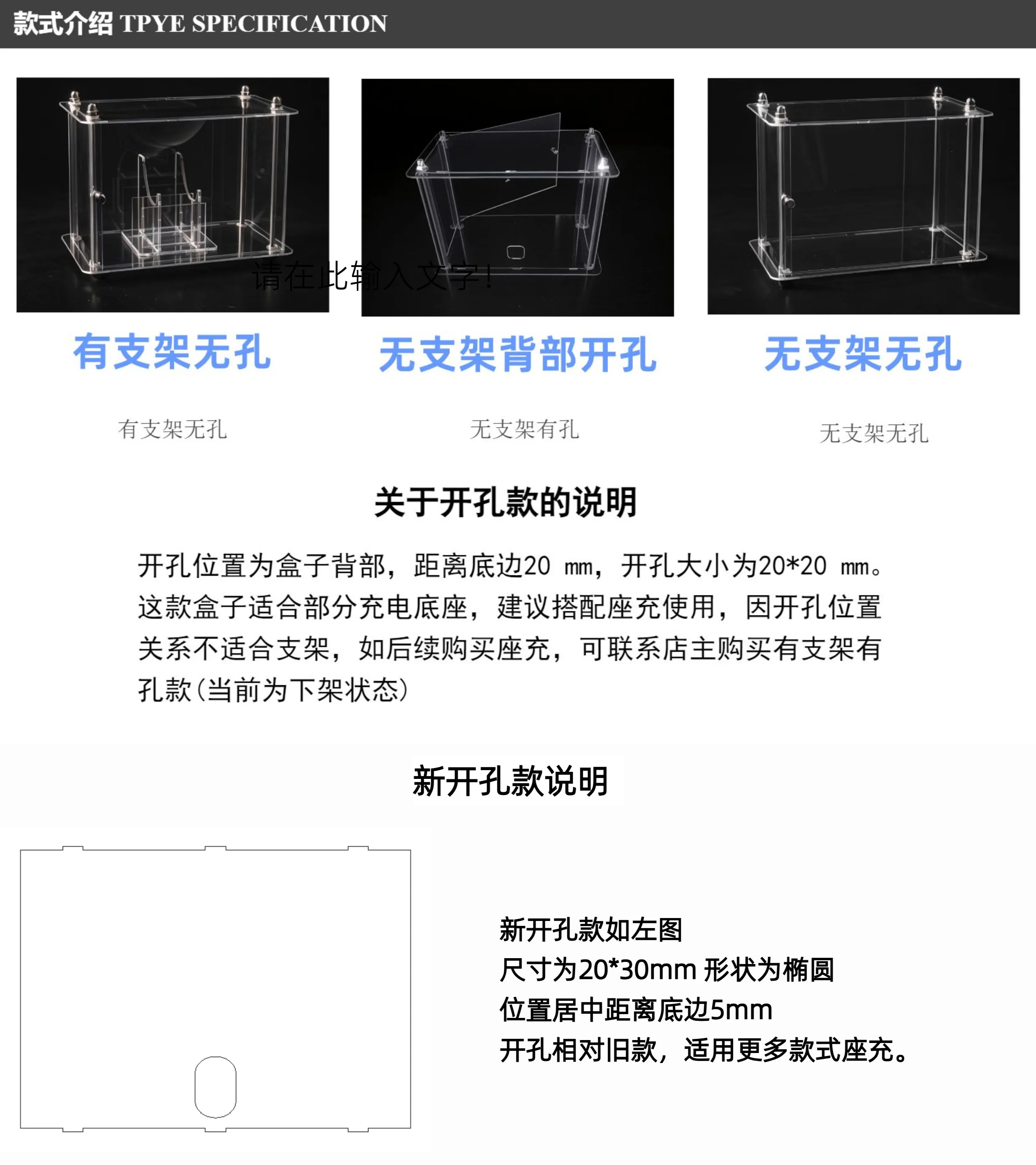 款式介绍 TPYE SPECIFICATION

请在此输入文字!

有支架无孔

无支架背部开孔

无支架无孔

有支架无孔

无支架有孔

无支架无孔

关于开孔款的说明

开孔位置为盒子背部，距离底边20 mm，开孔大小为20*20 mm。这款盒子适合部分充电底座，建议搭配座充使用，因开孔位置关系不适合支架，如后续购买座充，可联系店主购买有支架有孔款(当前为下架状态)

新开孔款说明

新开孔款如左图
尺寸为20*30mm 形状为椭圆
位置居中距离底边5mm
开孔相对旧款，适用更多款式座充。