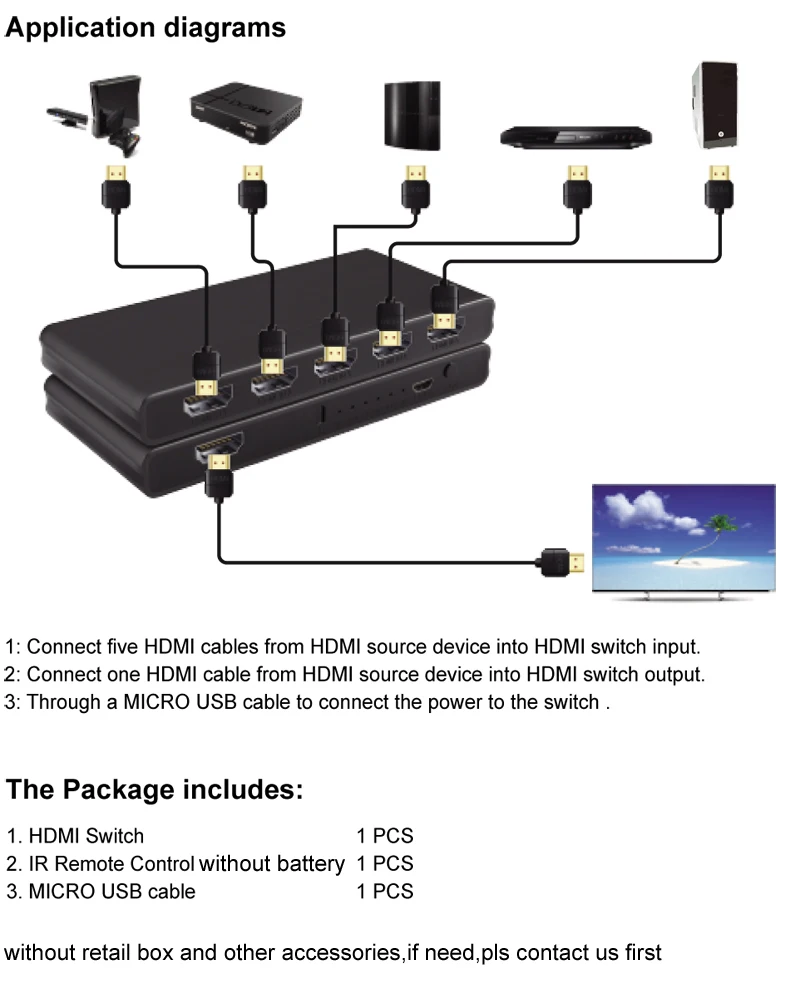 Application diagrams

1: Connect five HDMI cables from HDMI source device into HDMI switch input.
2: Connect one HDMI cable from HDMI source device into HDMI switch output.
3: Through a MICRO USB cable to connect the power to the switch .

The Package includes:

1. HDMI Switch 1 PCS
2. IR Remote Control without battery 1 PCS
3. MICRO USB cable 1 PCS

without retail box and other accessories,if need,pls contact us first