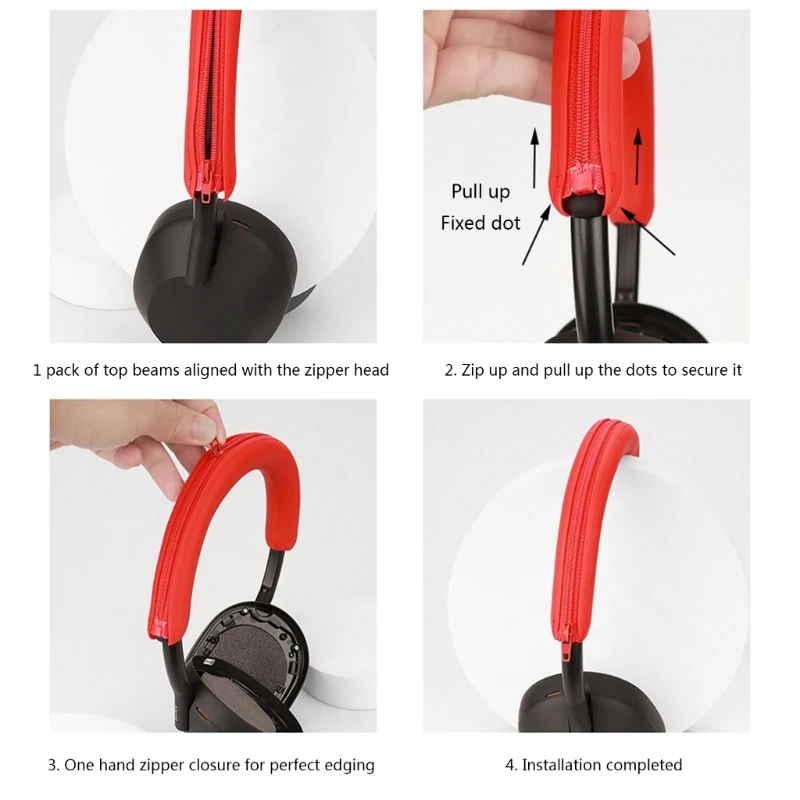 1 pack of top beams aligned with the zipper head

Pull up
Fixed dot

2. Zip up and pull up the dots to secure it

3. One hand zipper closure for perfect edging

4. Installation completed