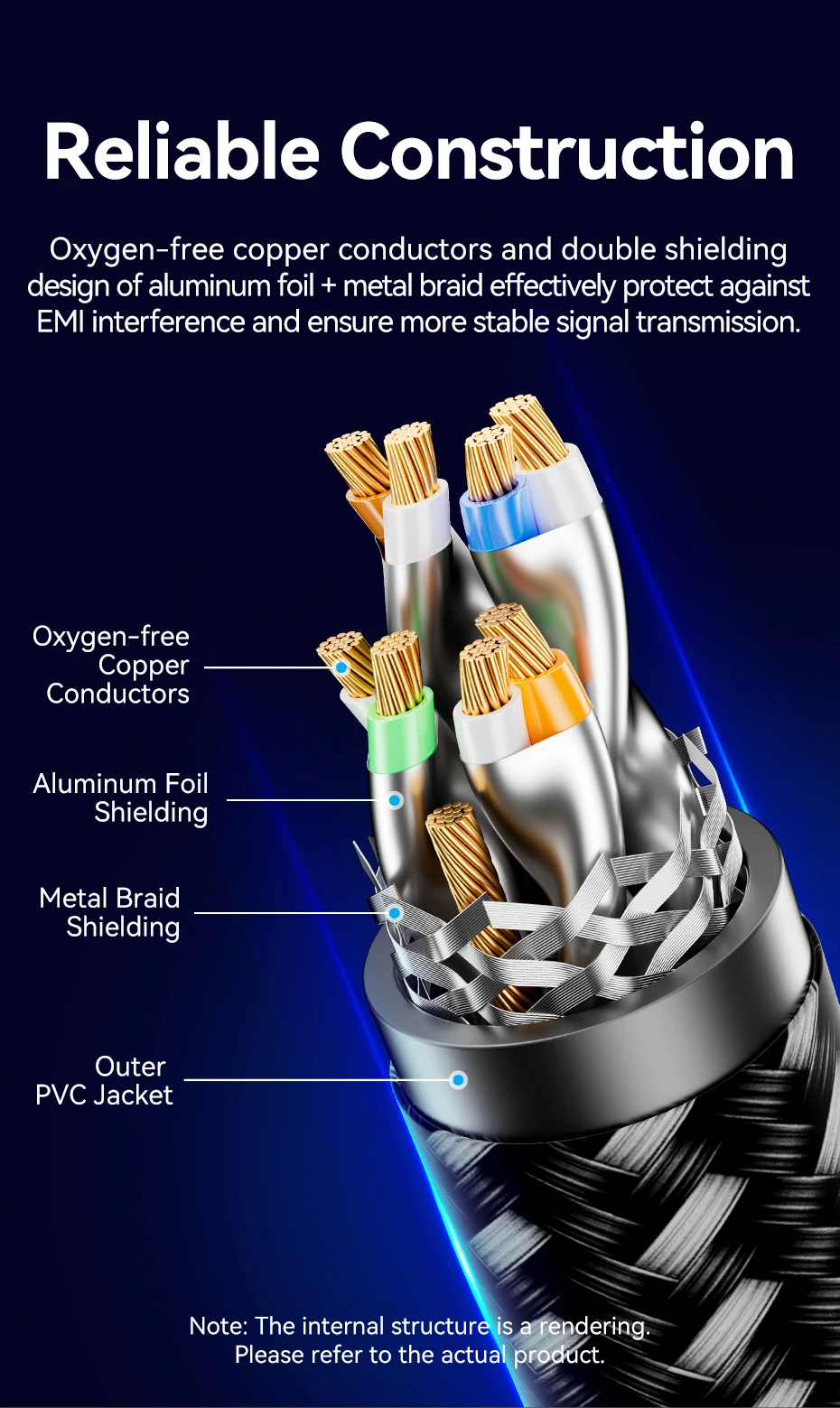 Reliable Construction

Oxygen-free copper conductors and double shielding design of aluminum foil + metal braid effectively protect against EMI interference and ensure more stable signal transmission.

Oxygen-free Copper Conductors

Aluminum Foil Shielding

Metal Braid Shielding

Outer PVC Jacket

Note: The internal structure is a rendering. Please refer to the actual product.