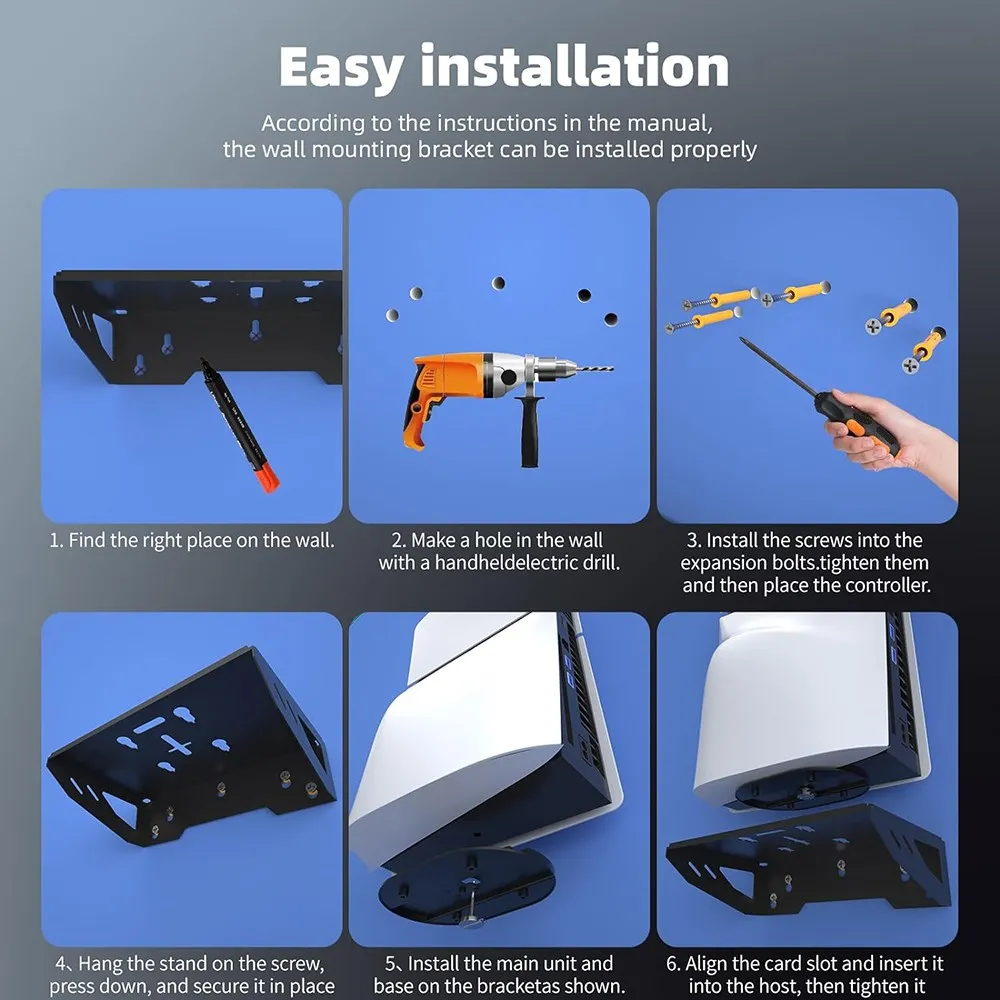 Easy installation

According to the instructions in the manual, the wall mounting bracket can be installed properly

1. Find the right place on the wall.

2. Make a hole in the wall with a handheldelectric drill.

3. Install the screws into the expansion bolts.tighten them and then place the controller.

4、Hang the stand on the screw, press down, and secure it in place

5、Install the main unit and base on the bracketas shown.

6. Align the card slot and insert it into the host, then tighten it