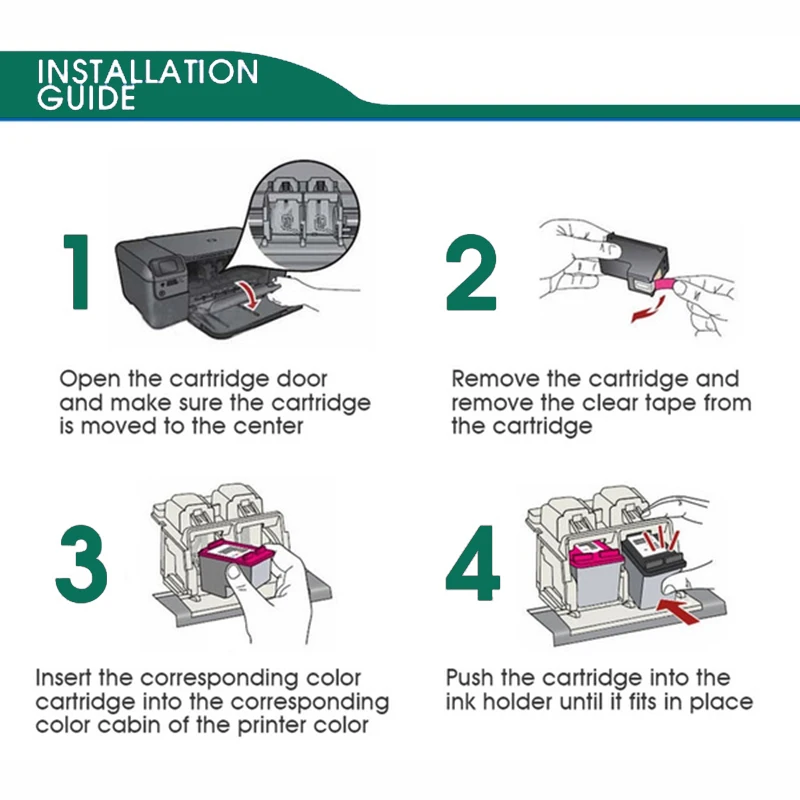 INSTALLATION GUIDE

1

Open the cartridge door and make sure the cartridge is moved to the center

2

Remove the cartridge and remove the clear tape from the cartridge

3

Insert the corresponding color cartridge into the corresponding color cabin of the printer color

4

Push the cartridge into the ink holder until it fits in place