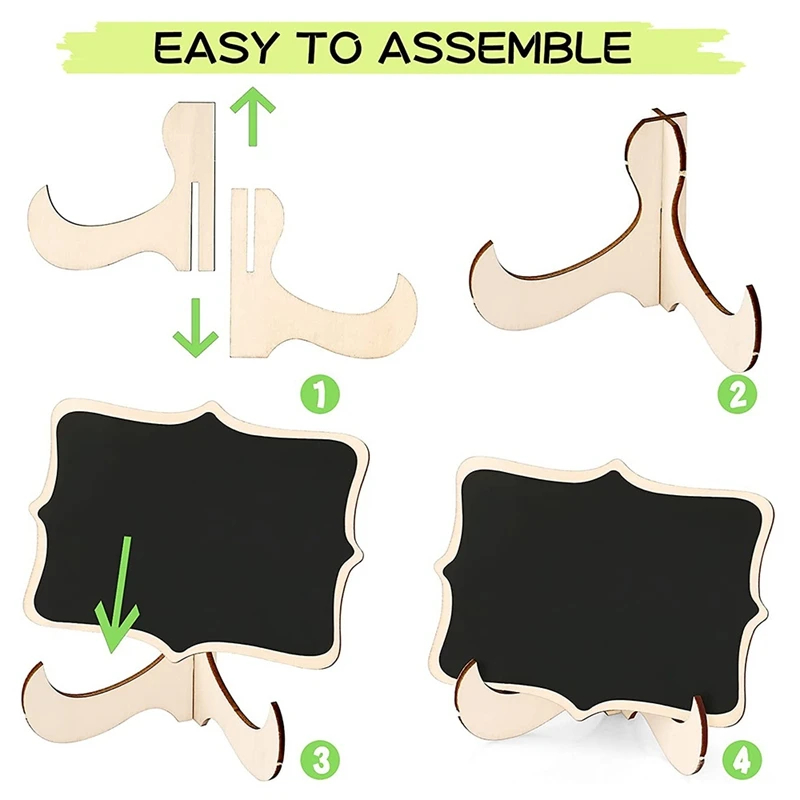 EASY TO ASSEMBLE

1

2

3

4