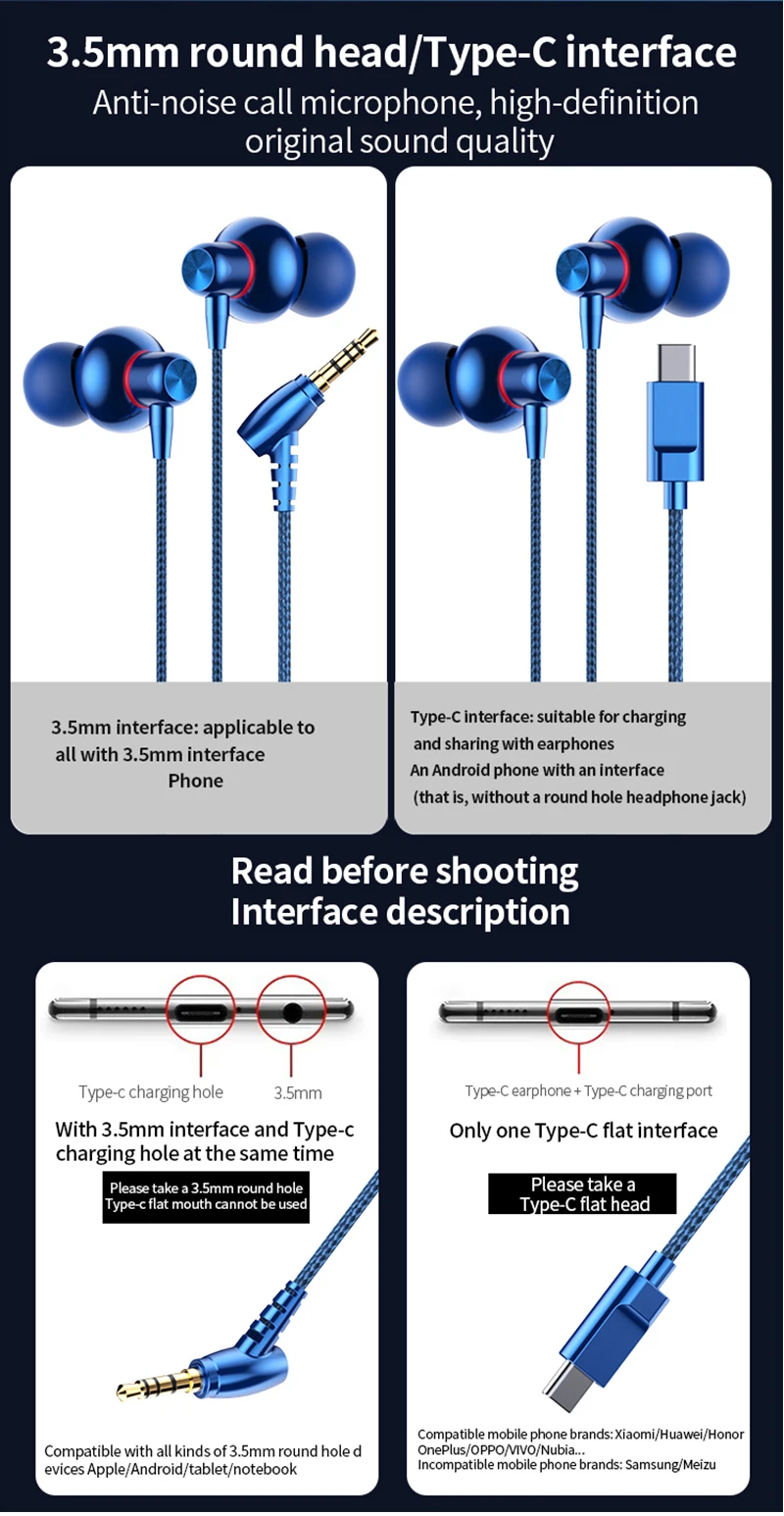 3.5mm round head/Type-C interface

Anti-noise call microphone, high-definition original sound quality

3.5mm interface: applicable to all with 3.5mm interface Phone

Type-C interface: suitable for charging and sharing with earphones
An Android phone with an interface (that is, without a round hole headphone jack)

Read before shooting
Interface description

Type-c charging hole

3.5mm

With 3.5mm interface and Type-c charging hole at the same time

Please take a 3.5mm round hole
Type-c flat mouth cannot be used

Compatible with all kinds of 3.5mm round hole devices Apple/Android/tablet/notebook

Type-C earphone + Type-C charging port

Only one Type-C flat interface

Please take a Type-C flat head

Compatible mobile phone brands: Xiaomi/Huawei/Honor OnePlus/OPPO/VIVO/Nubia...
Incompatible mobile phone brands: Samsung/Meizu