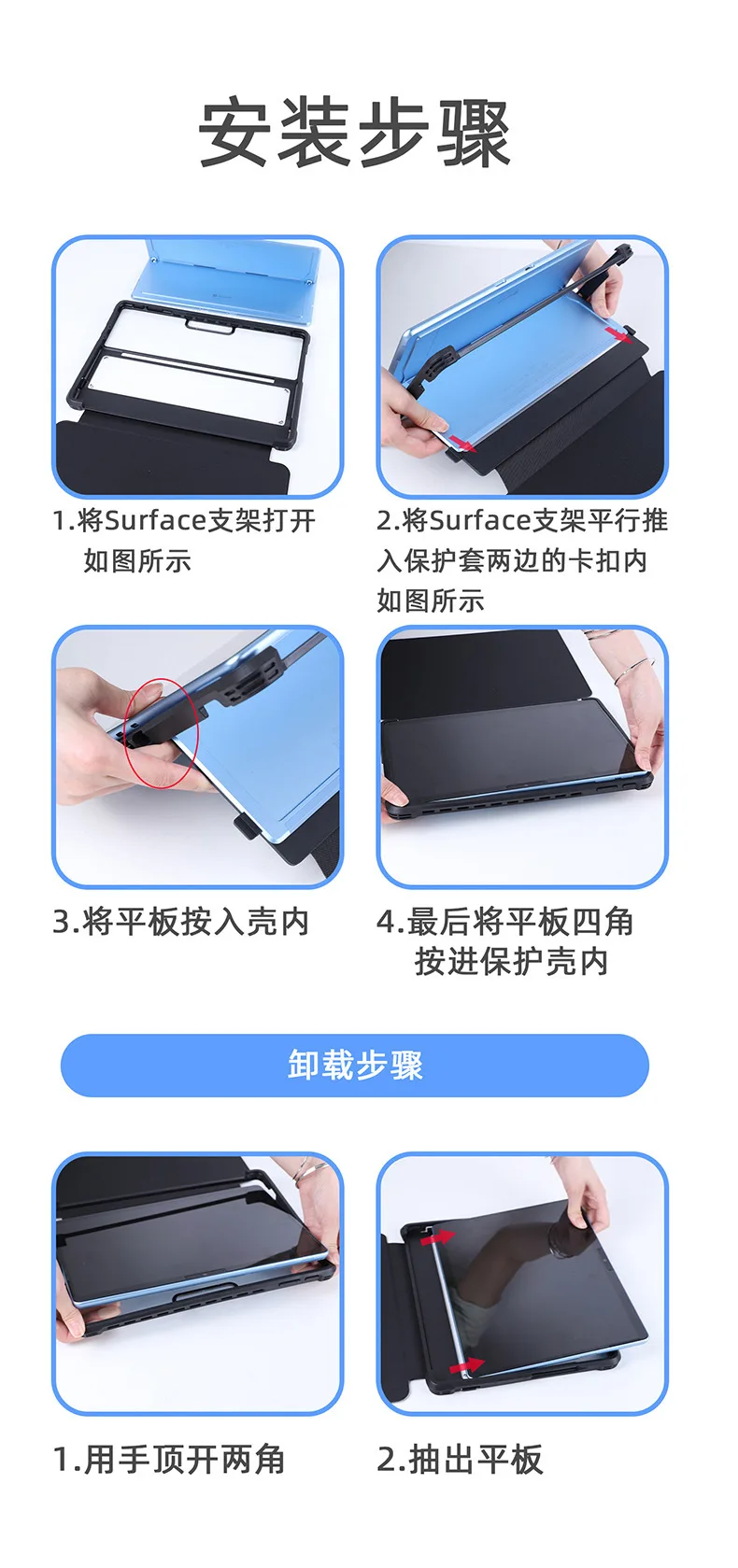 安装步骤

1.将Surface支架打开如图所示

2.将Surface支架平行推入保护套两边的卡扣内如图所示

3.将平板按入壳内

4.最后将平板四角按进保护壳内

卸载步骤

1.用手顶开两角

2.抽出平板