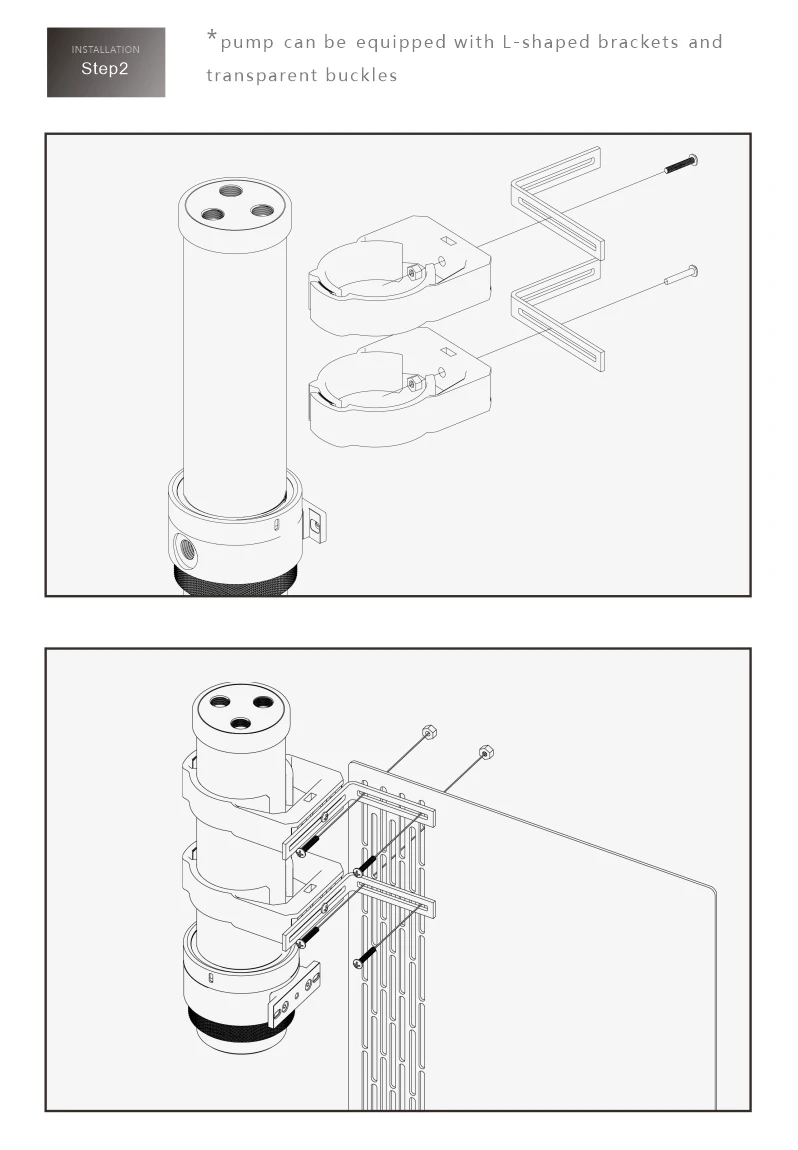 INSTALLATION
Step2

*pump can be equipped with L-shaped brackets and transparent buckles