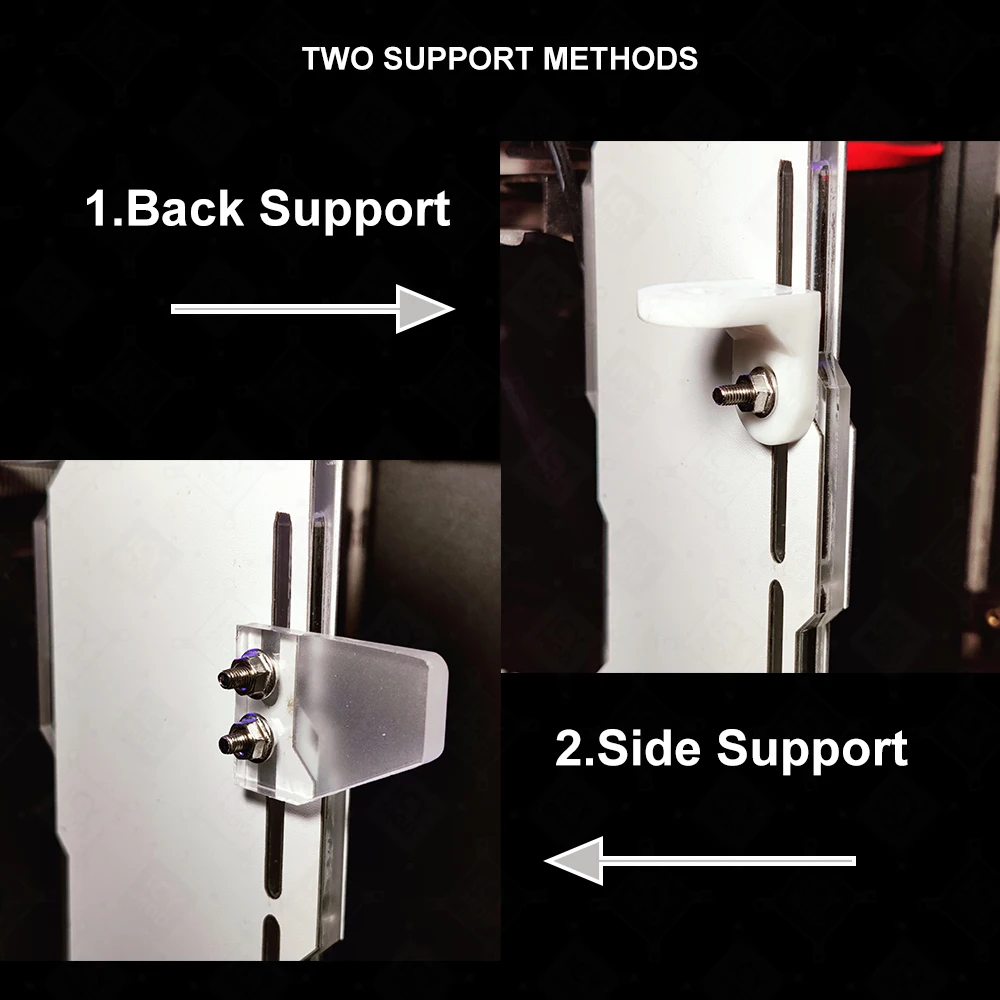 TWO SUPPORT METHODS

1.Back Support

2.Side Support