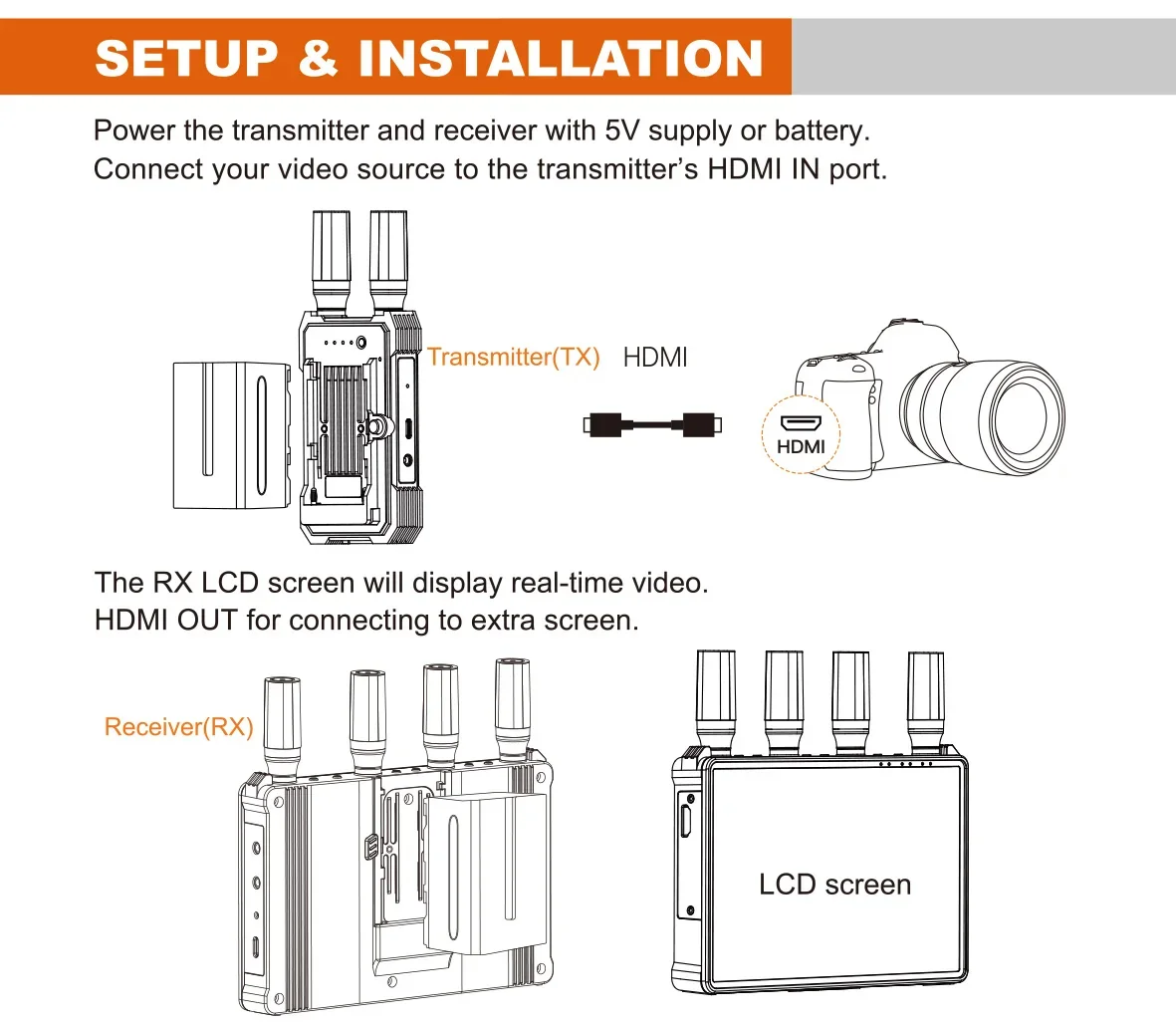 SETUP & INSTALLATION

Power the transmitter and receiver with 5V supply or battery. Connect your video source to the transmitter's HDMI IN port.

Transmitter(TX)

HDMI

HDMI

The RX LCD screen will display real-time video. HDMI OUT for connecting to extra screen.

Receiver(RX)

LCD screen