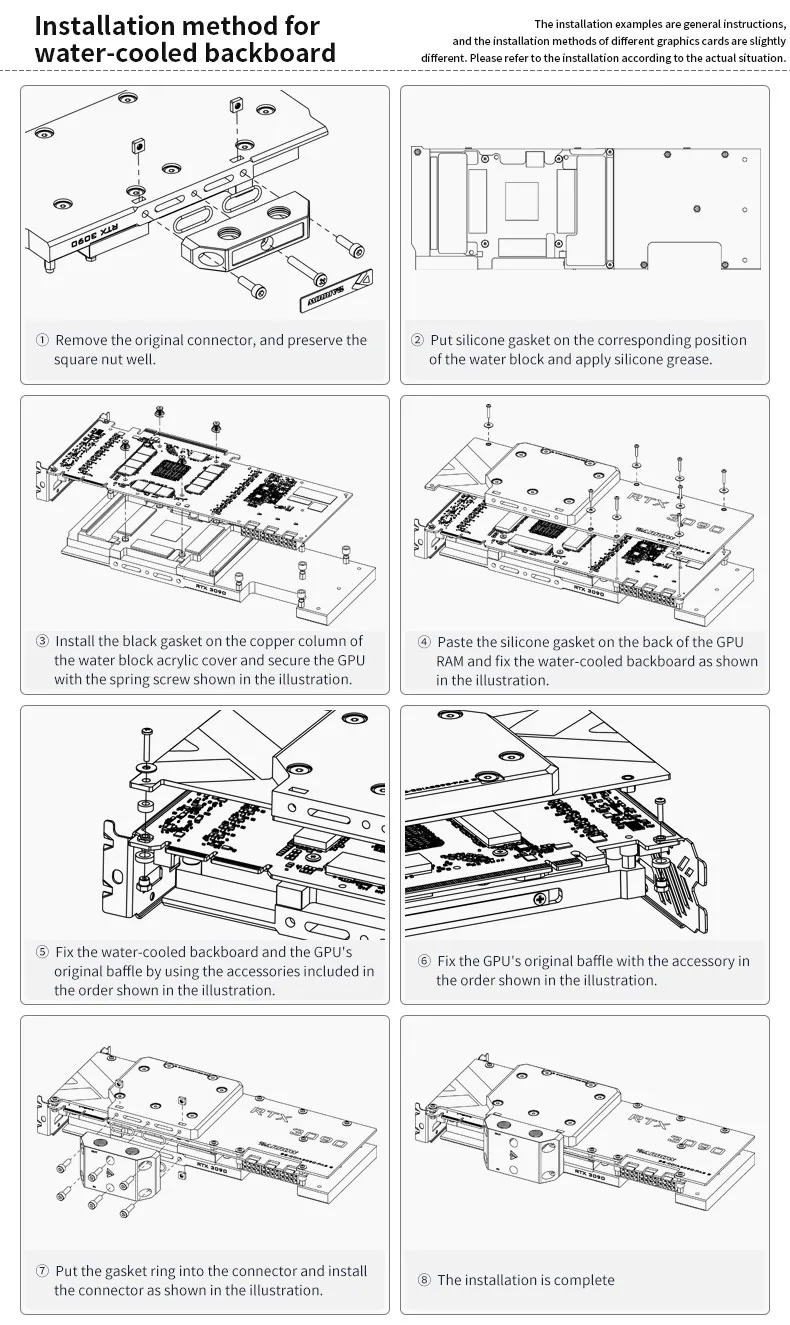 Installation method for water-cooled backboard

The installation examples are general instructions, and the installation methods of different graphics cards are slightly different. Please refer to the installation according to the actual situation.

RTX 3090

① Remove the original connector, and preserve the square nut well.

② Put silicone gasket on the corresponding position of the water block and apply silicone grease.

RTX 3090

③ Install the black gasket on the copper column of the water block acrylic cover and secure the GPU with the spring screw shown in the illustration.

RTX 3090

RTX 3090

④ Paste the silicone gasket on the back of the GPU RAM and fix the water-cooled backboard as shown in the illustration.

⑤ Fix the water-cooled backboard and the GPU's original baffle by using the accessories included in the order shown in the illustration.

⑥ Fix the GPU's original baffle with the accessory in the order shown in the illustration.

RTX 3090

RTX 3090

⑦ Put the gasket ring into the connector and install the connector as shown in the illustration.

RTX 3090

RTX 3090

⑧ The installation is complete