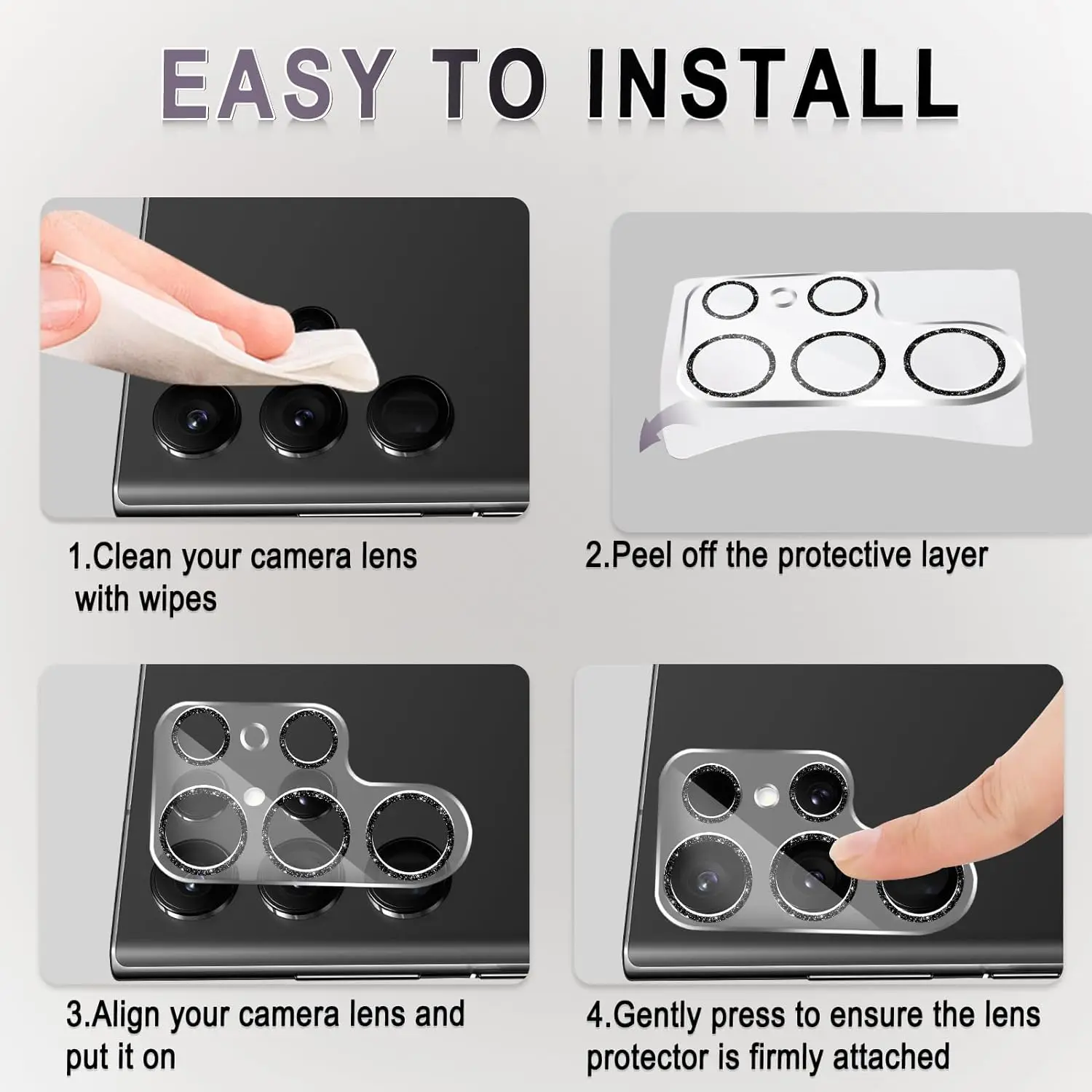 EASY TO INSTALL

1.Clean your camera lens with wipes

2.Peel off the protective layer

3.Align your camera lens and put it on

4.Gently press to ensure the lens protector is firmly attached