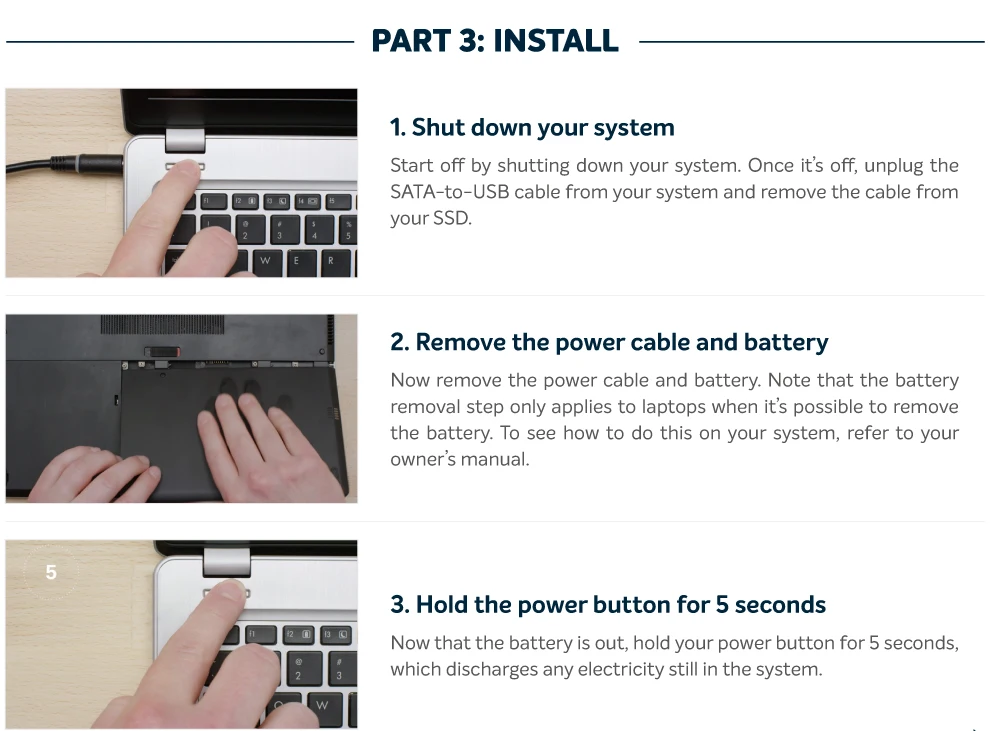 PART 3: INSTALL

1. Shut down your system

Start off by shutting down your system. Once it's off, unplug the SATA-to-USB cable from your system and remove the cable from your SSD.

2. Remove the power cable and battery

Now remove the power cable and battery. Note that the battery removal step only applies to laptops when it's possible to remove the battery. To see how to do this on your system, refer to your owner's manual.

5

3. Hold the power button for 5 seconds

Now that the battery is out, hold your power button for 5 seconds, which discharges any electricity still in the system.