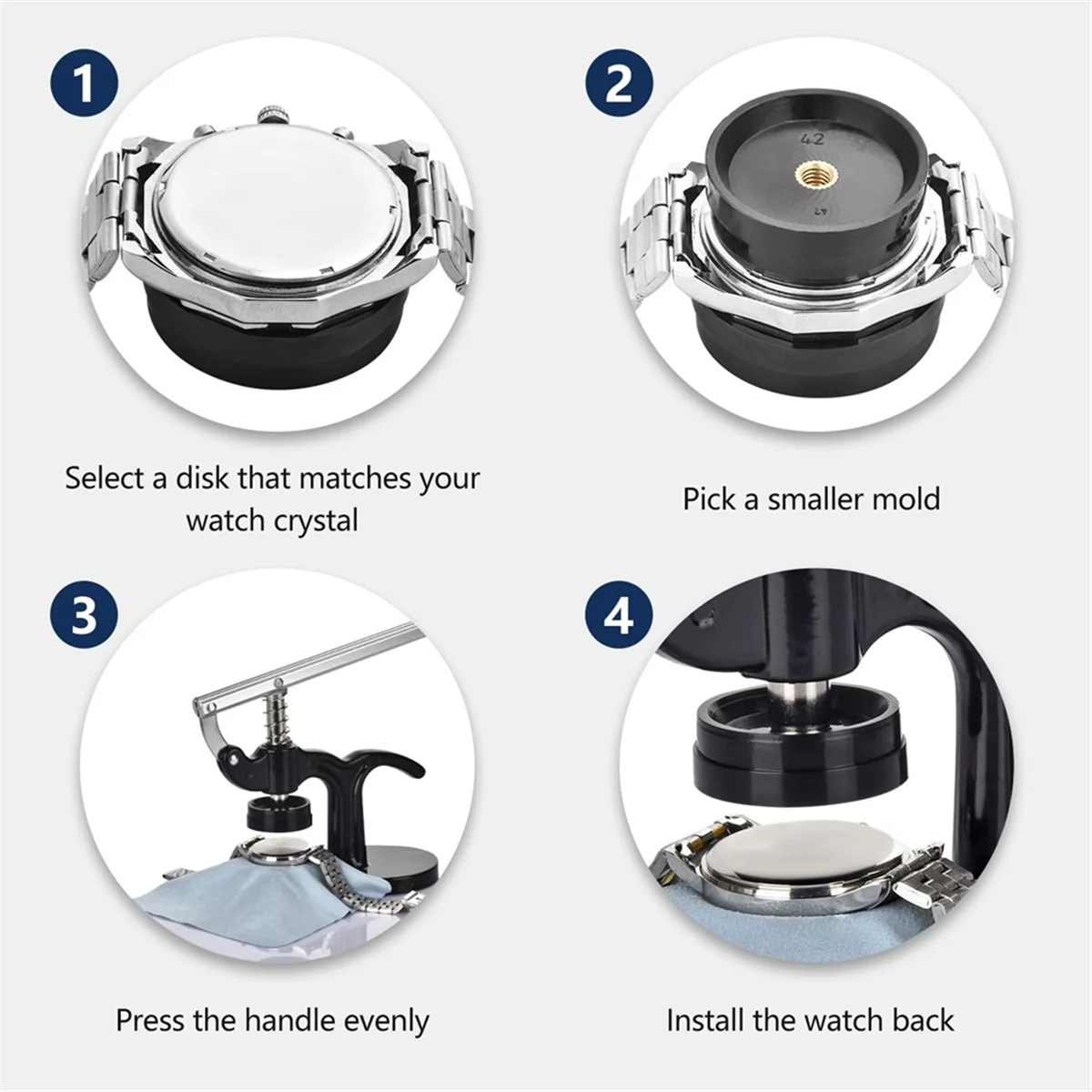 1

Select a disk that matches your watch crystal

2

42

Pick a smaller mold

3

Press the handle evenly

4

Install the watch back