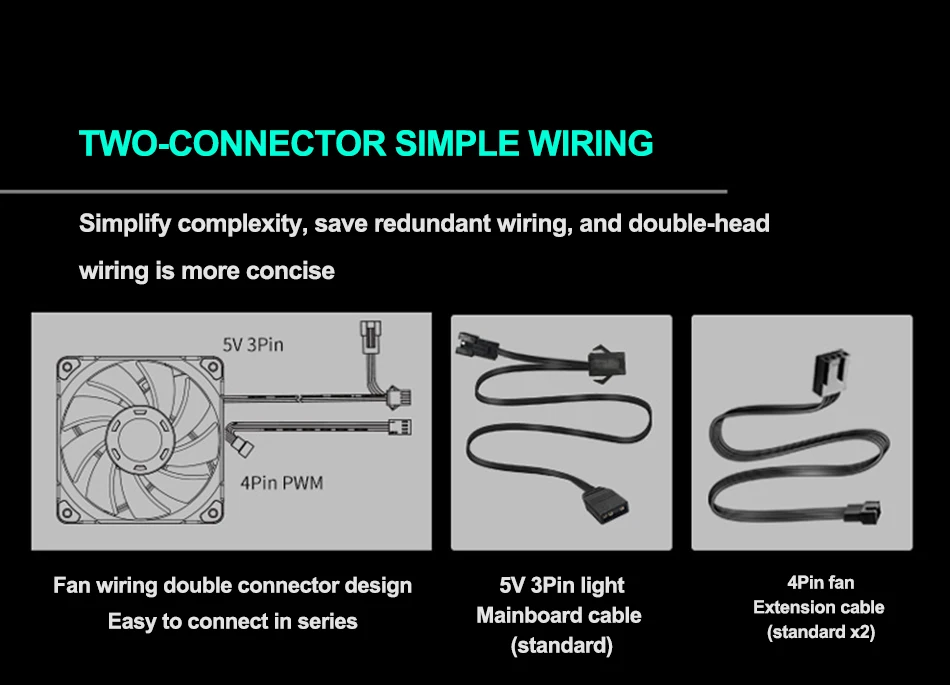 TWO-CONNECTOR SIMPLE WIRING

Simplify complexity, save redundant wiring, and double-head wiring is more concise

5V 3Pin

4Pin PWM

Fan wiring double connector design
Easy to connect in series

5V 3Pin light
Mainboard cable
(standard)

4Pin fan
Extension cable
(standard x2)