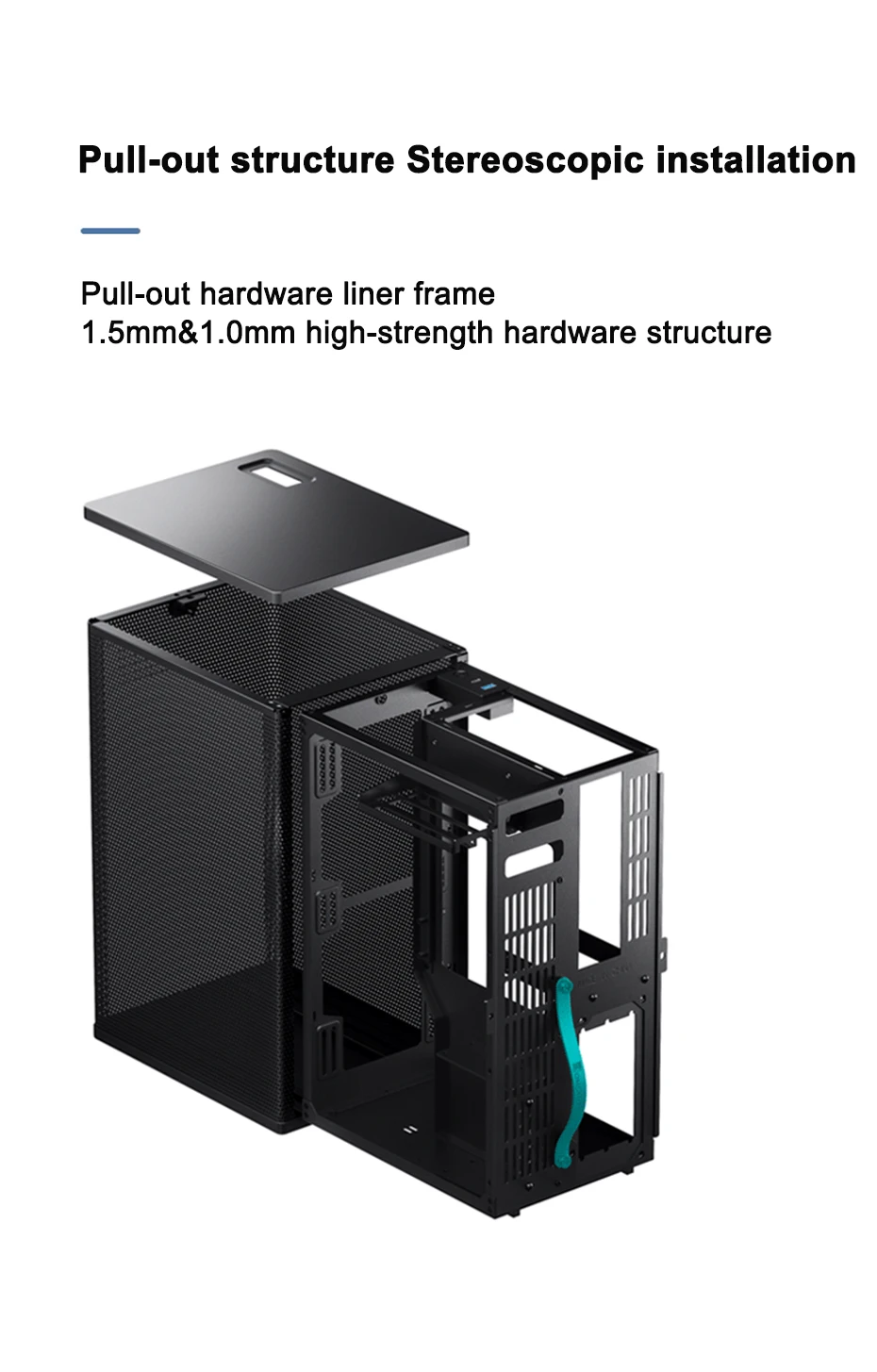 Pull-out structure Stereoscopic installation

Pull-out hardware liner frame
1.5mm&1.0mm high-strength hardware structure