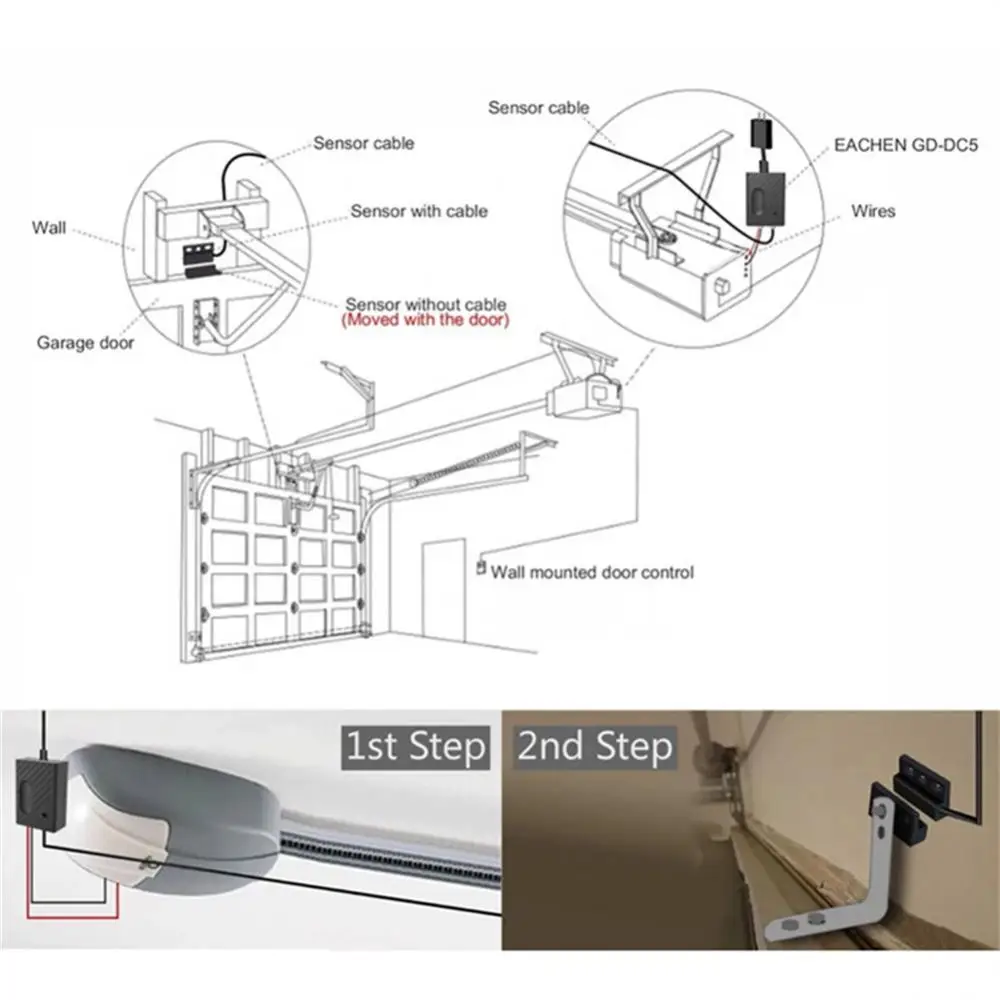 Sensor cable

Wall

Sensor with cable

Sensor without cable
(Moved with the door)

Garage door

Sensor cable

EACHEN GD-DC5

Wires

Wall mounted door control

1st Step

2nd Step