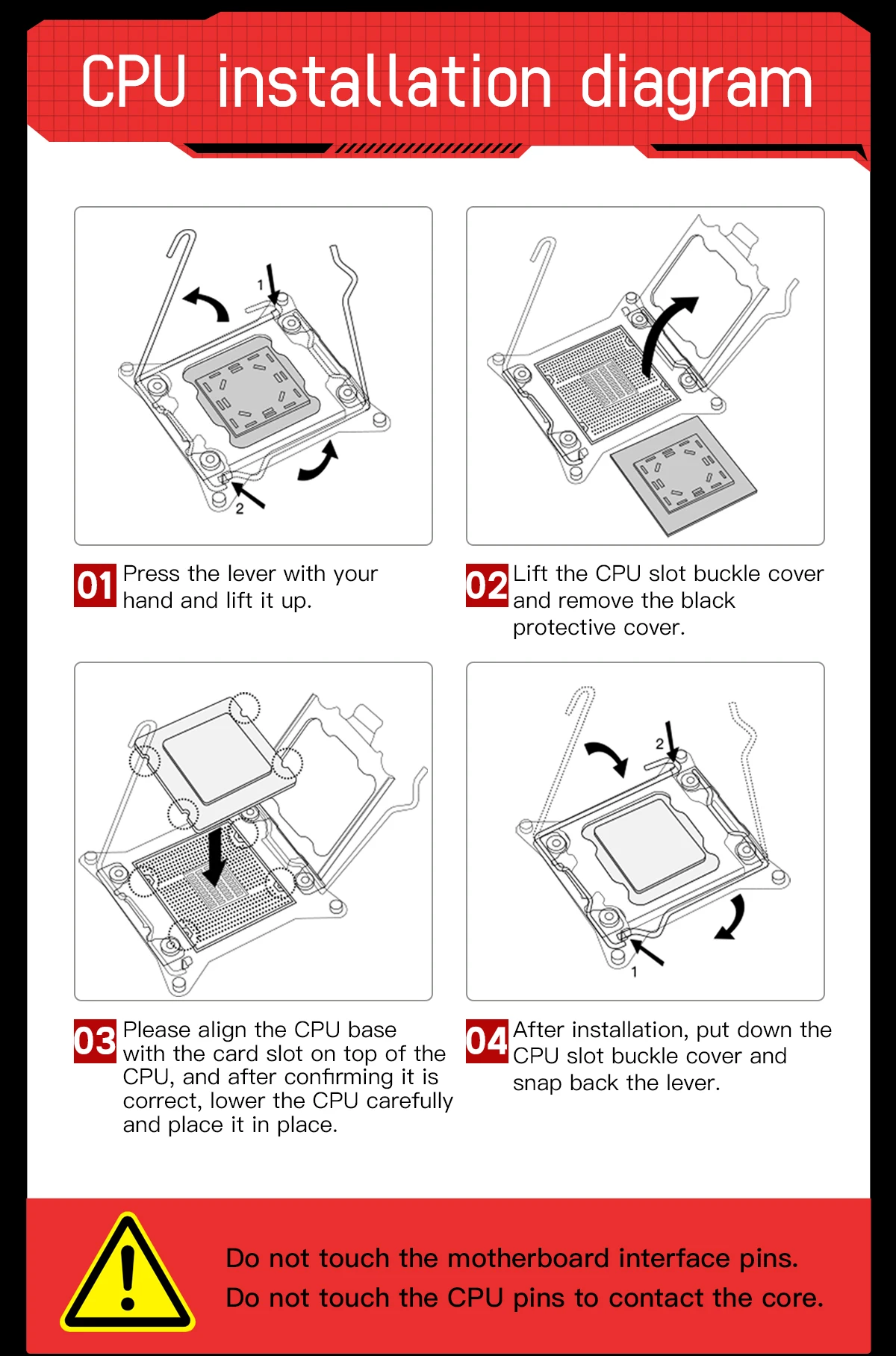 CPU installation diagram

1

2

01 Press the lever with your hand and lift it up.

02 Lift the CPU slot buckle cover and remove the black protective cover.

2

1

03 Please align the CPU base with the card slot on top of the CPU, and after confirming it is correct, lower the CPU carefully and place it in place.

04 After installation, put down the CPU slot buckle cover and snap back the lever.

Do not touch the motherboard interface pins.
Do not touch the CPU pins to contact the core.