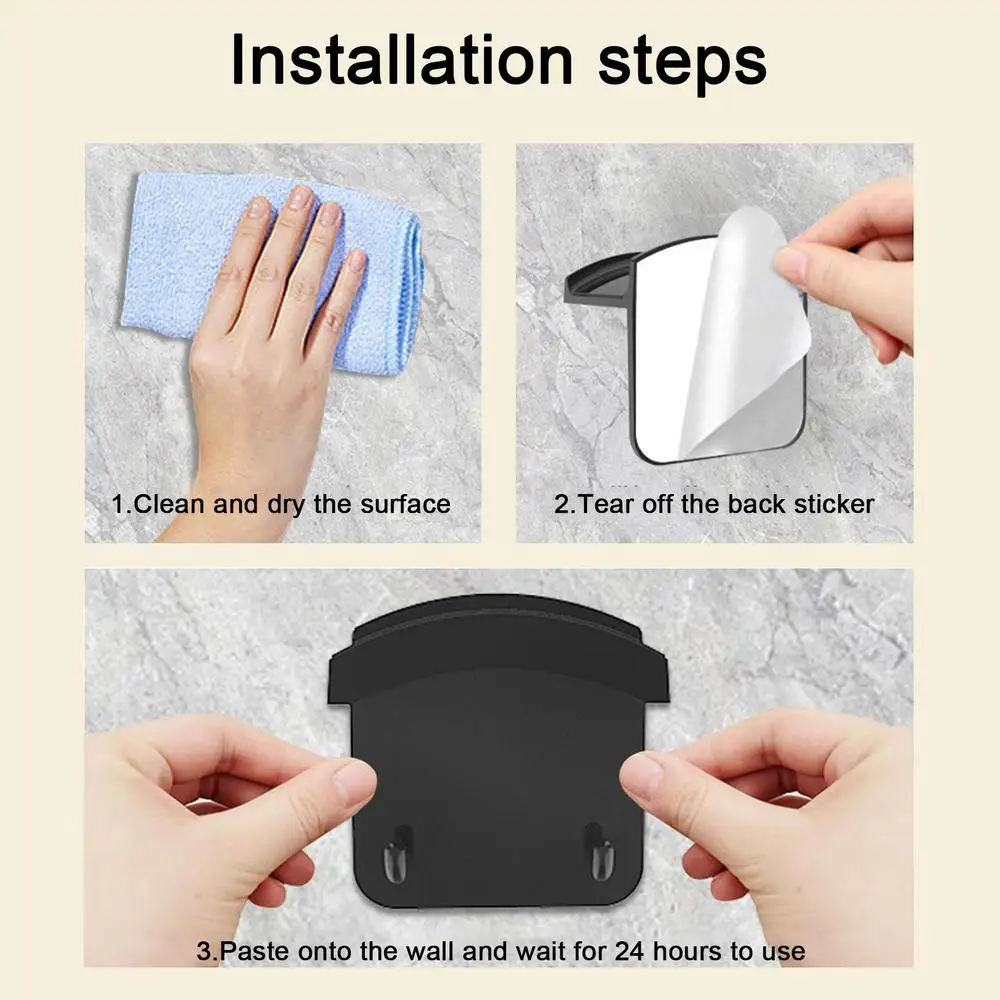 Installation steps

1.Clean and dry the surface

2.Tear off the back sticker

3.Paste onto the wall and wait for 24 hours to use