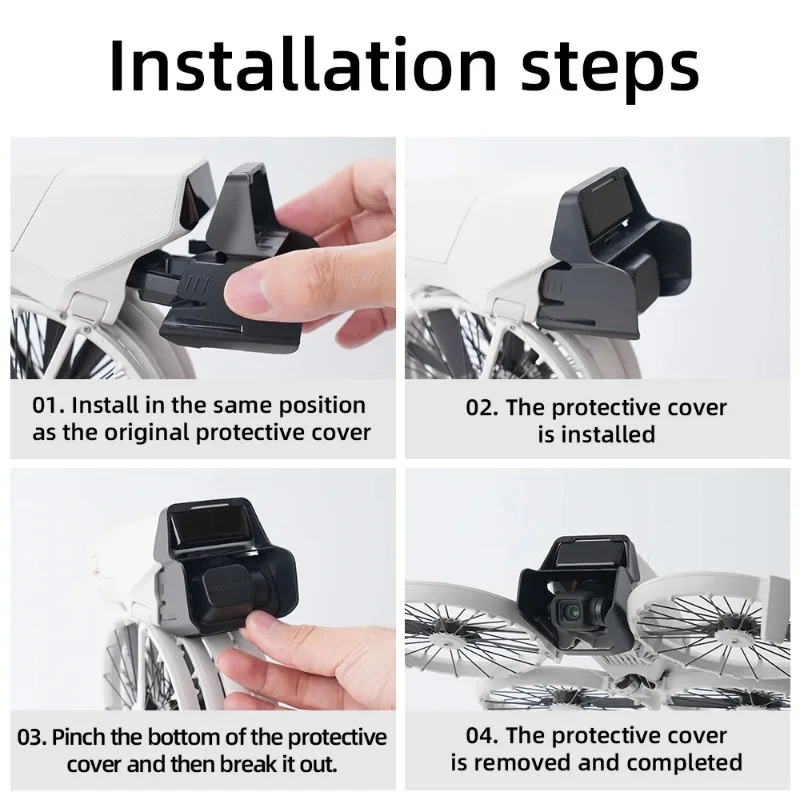 Installation steps

01. Install in the same position as the original protective cover

02. The protective cover is installed

03. Pinch the bottom of the protective cover and then break it out.

04. The protective cover is removed and completed