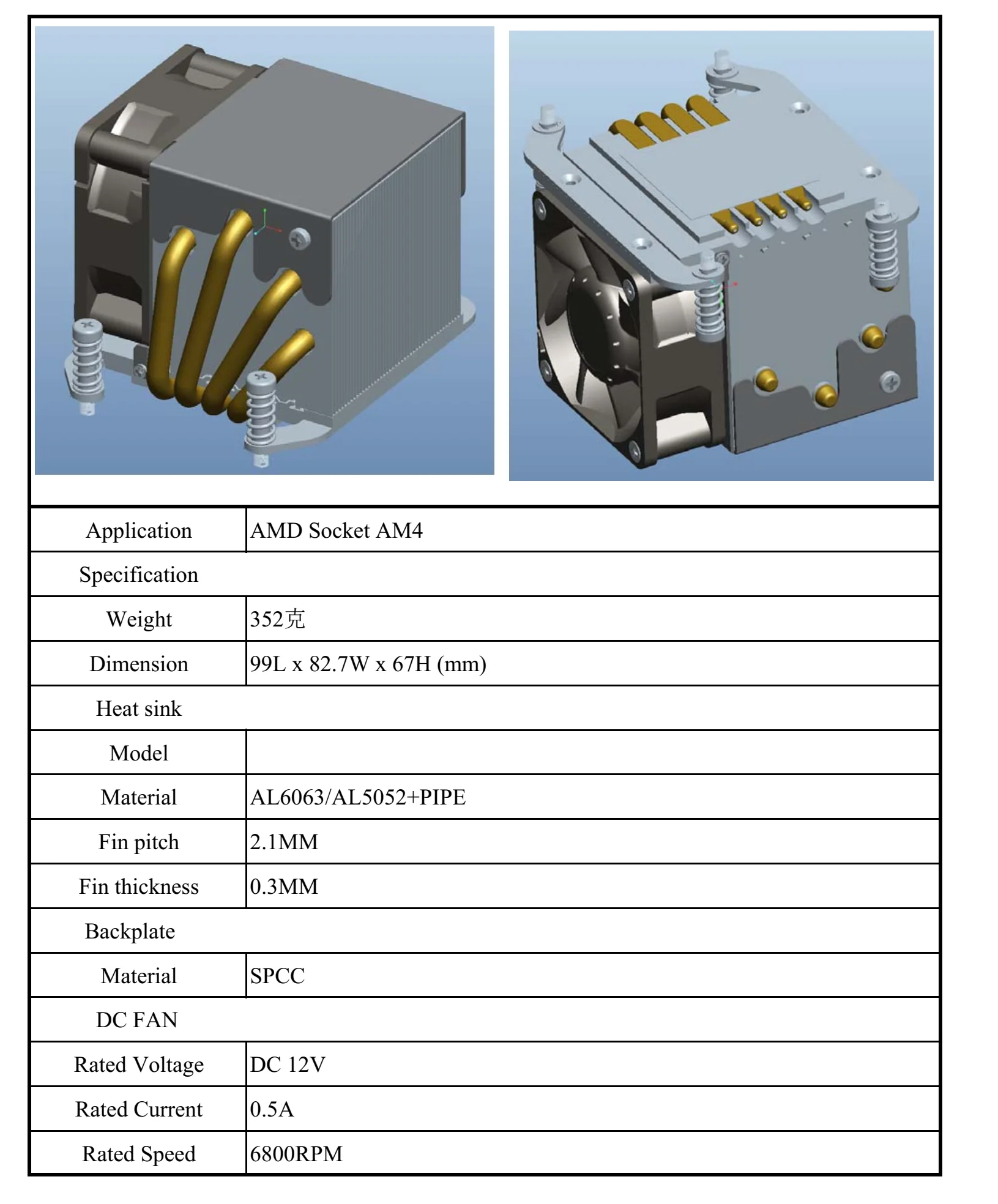 | Application | AMD Socket AM4 |
|---|---|
| Specification | |
| Weight | 352克 |
| Dimension | 99L x 82.7W x 67H (mm) |
| Heat sink | |
| Model | |
| Material | AL6063/AL5052+PIPE |
| Fin pitch | 2.1MM |
| Fin thickness | 0.3MM |
| Backplate | |
| Material | SPCC |
| DC FAN | |
| Rated Voltage | DC 12V |
| Rated Current | 0.5A |
| Rated Speed | 6800RPM |