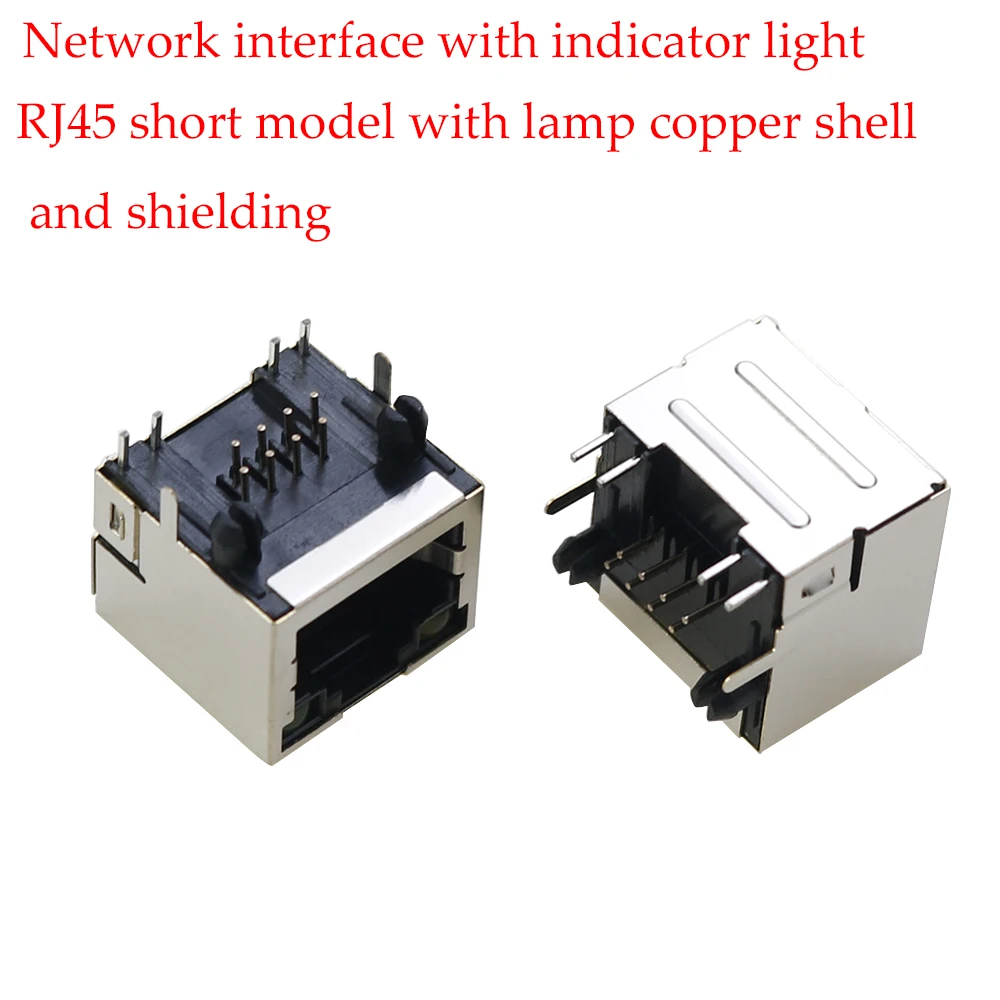 Network interface with indicator light
RJ45 short model with lamp copper shell
and shielding