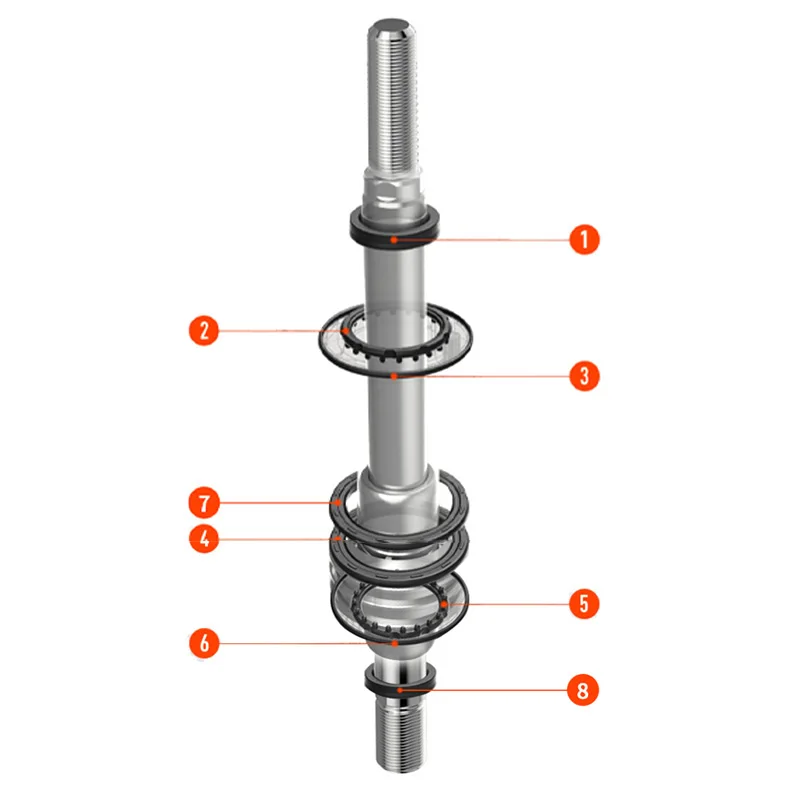 1
2
3
7
4
5
6
8