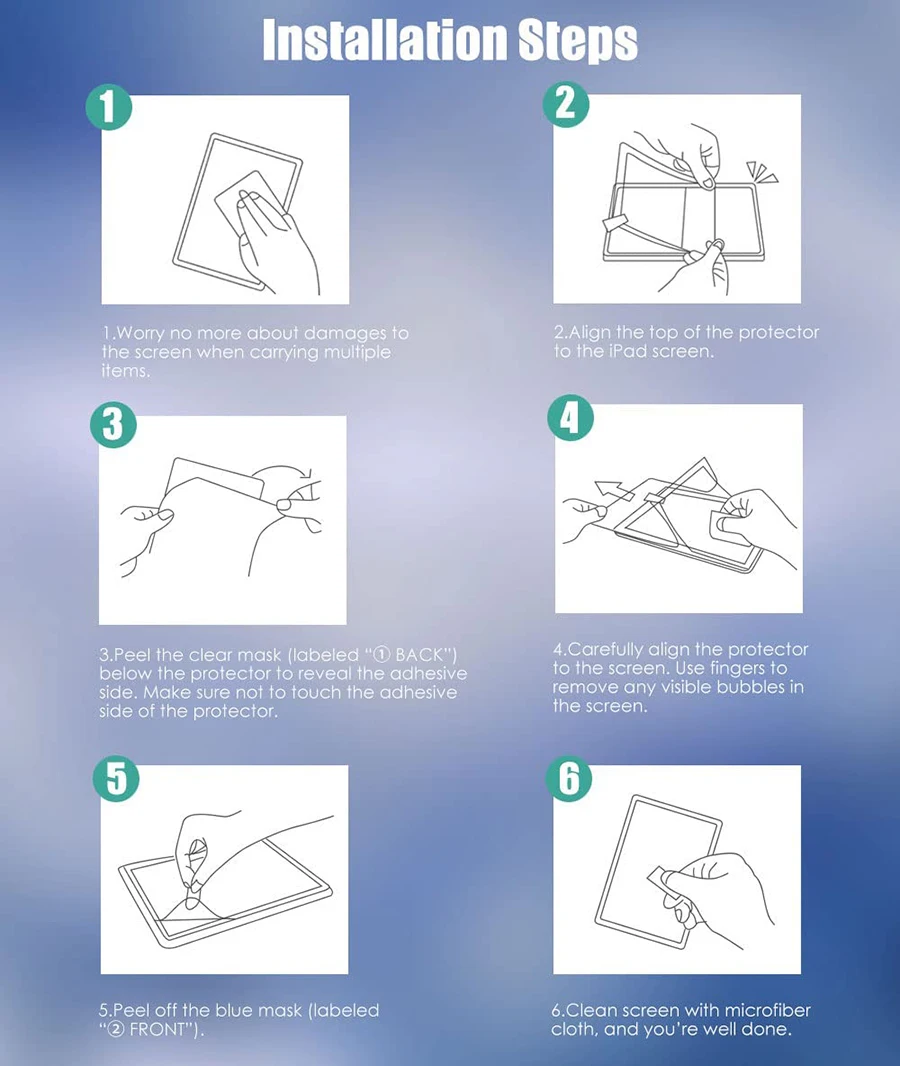 Installation Steps

1

1.Worry no more about damages to the screen when carrying multiple items.

2

2.Align the top of the protector to the iPad screen.

3

3.Peel the clear mask (labeled "① BACK") below the protector to reveal the adhesive side. Make sure not to touch the adhesive side of the protector.

4

4.Carefully align the protector to the screen. Use fingers to remove any visible bubbles in the screen.

5

5.Peel off the blue mask (labeled "② FRONT").

6

6.Clean screen with microfiber cloth, and you're well done.